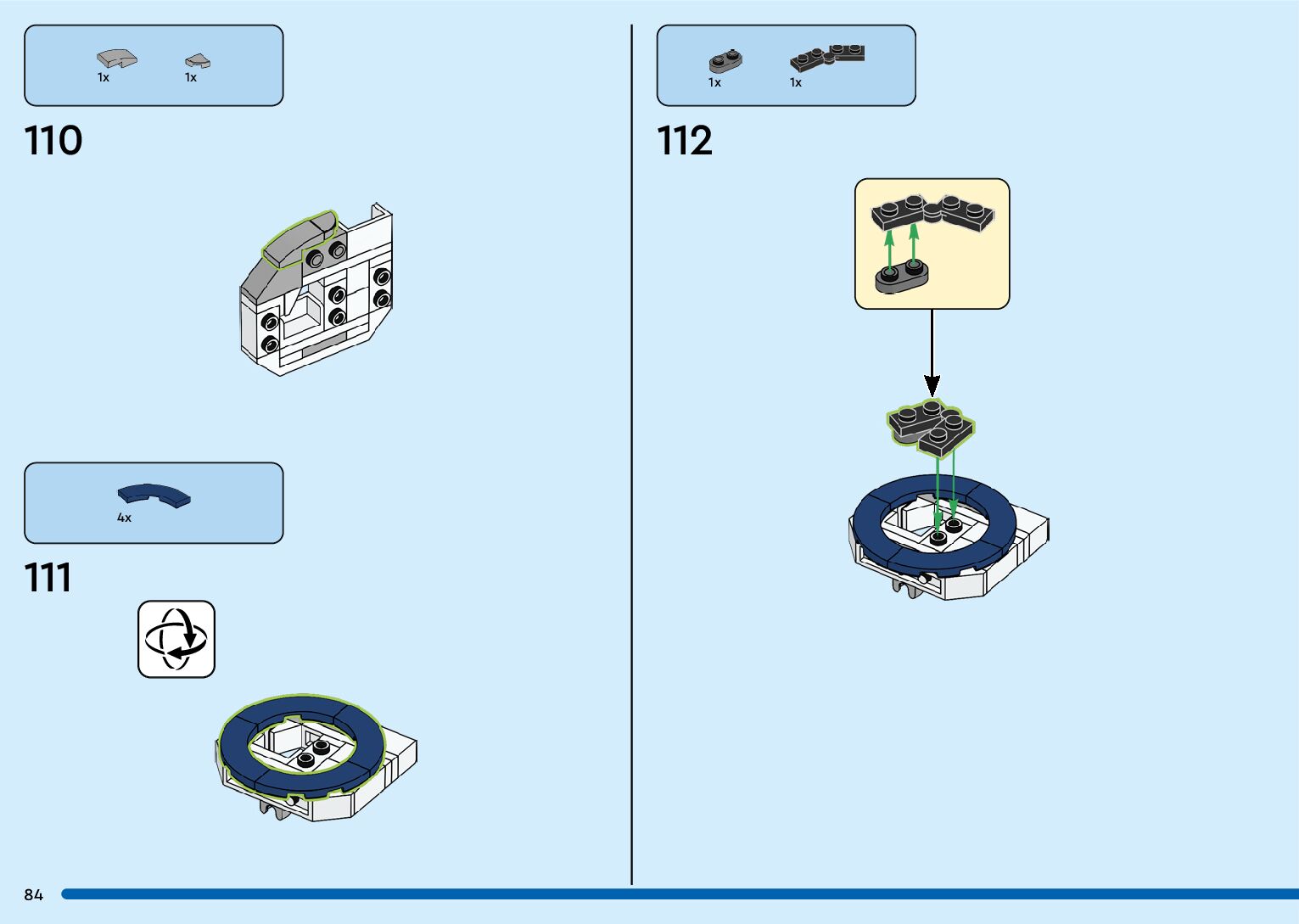 1x 1x

110

4x

111

1x 1x

112

84