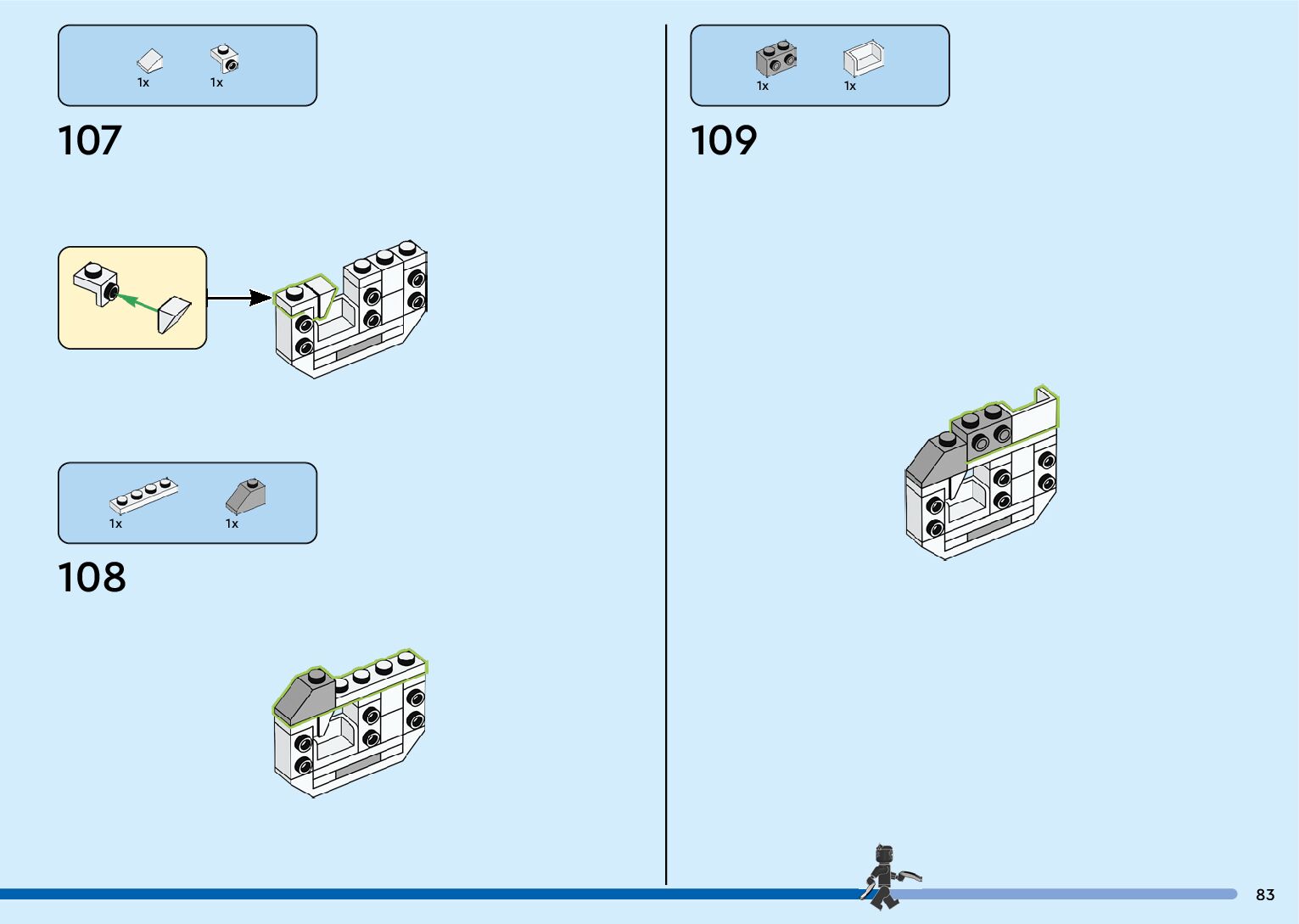 1x 1x

107

1x 1x

108

1x 1x

109

83