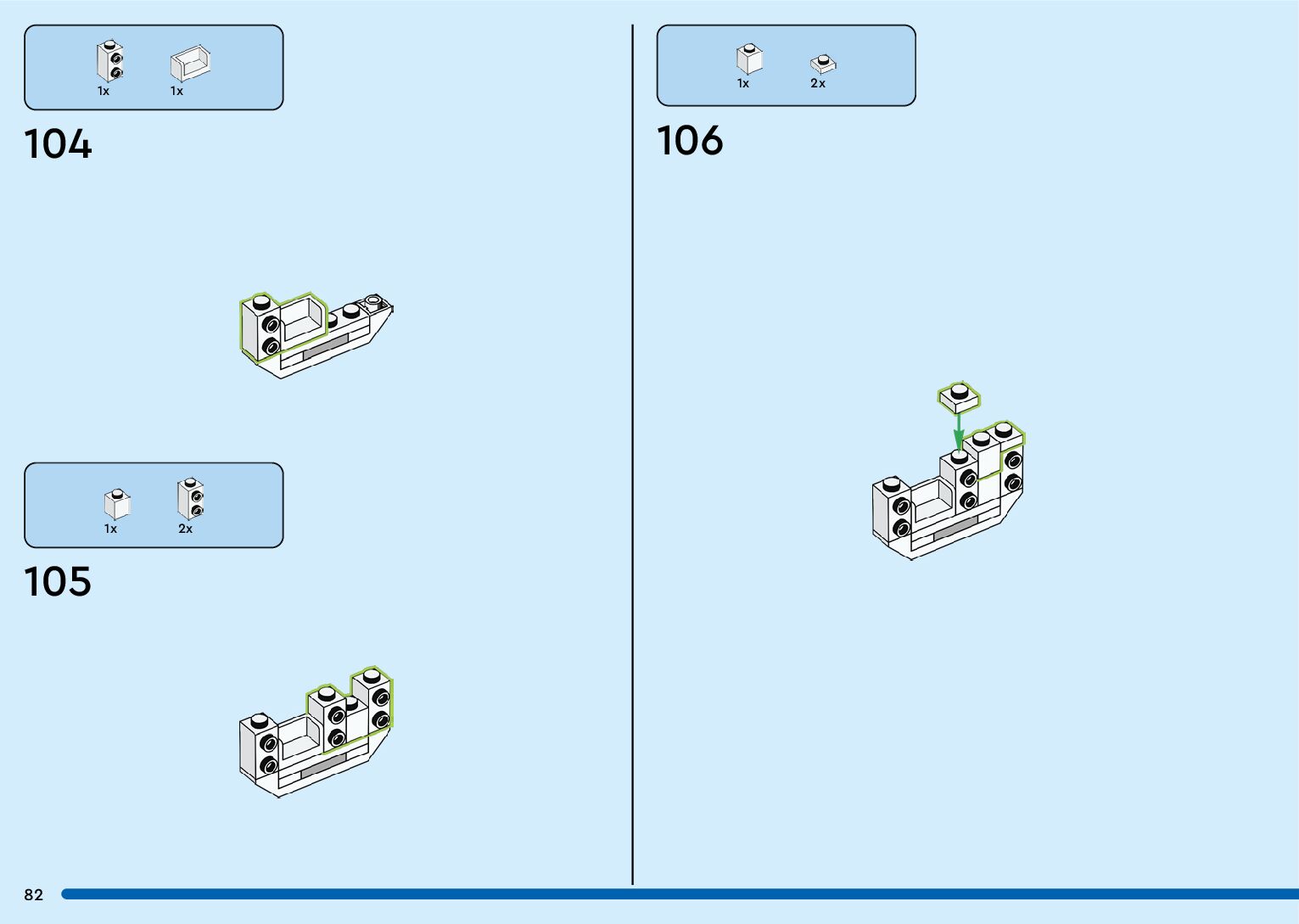 1x 1x

104

1x 2x

105

1x 2x

106

82