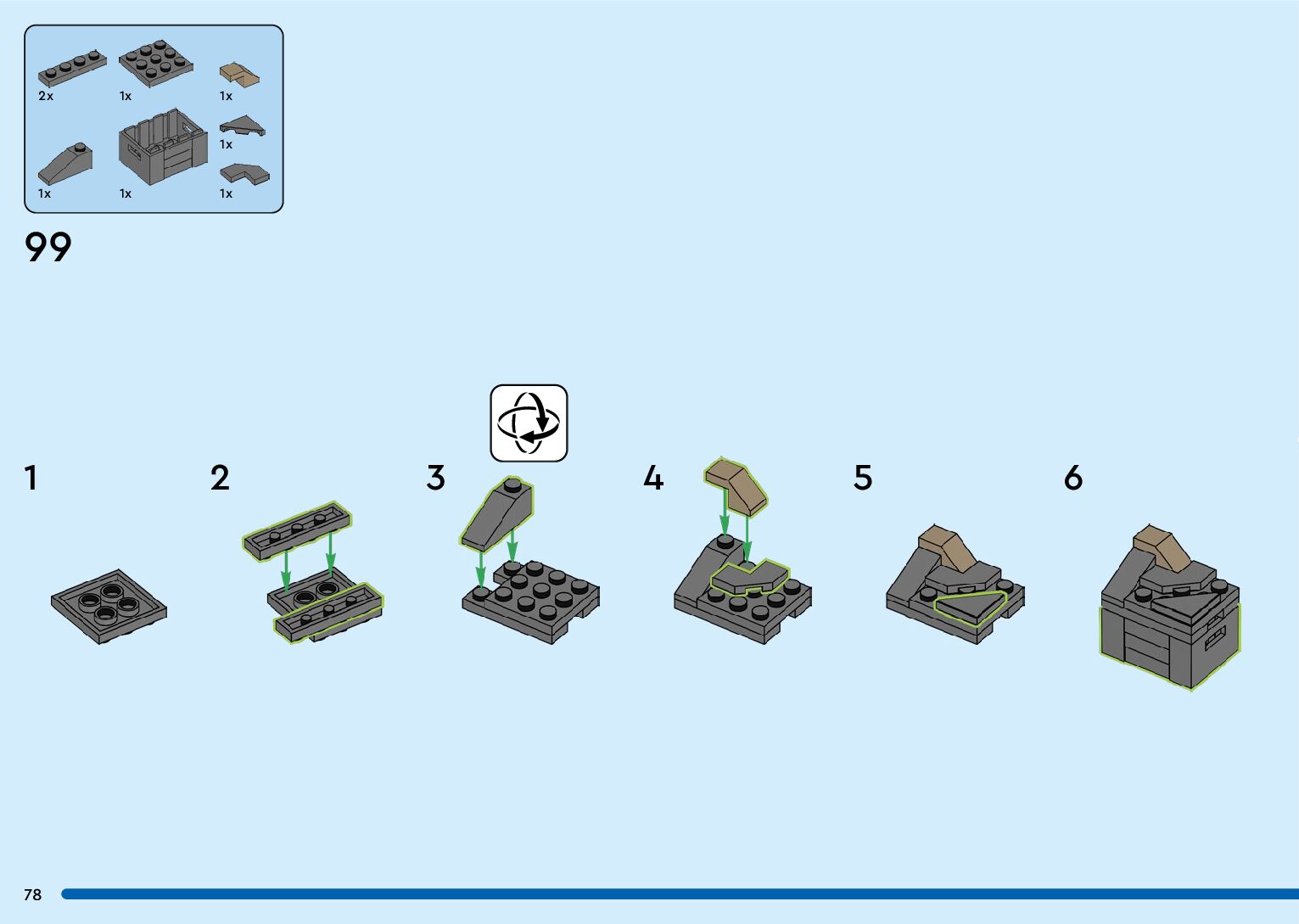 2x
1x
1x
1x
1x
1x
1x

99

1
2
3
4
5
6

78