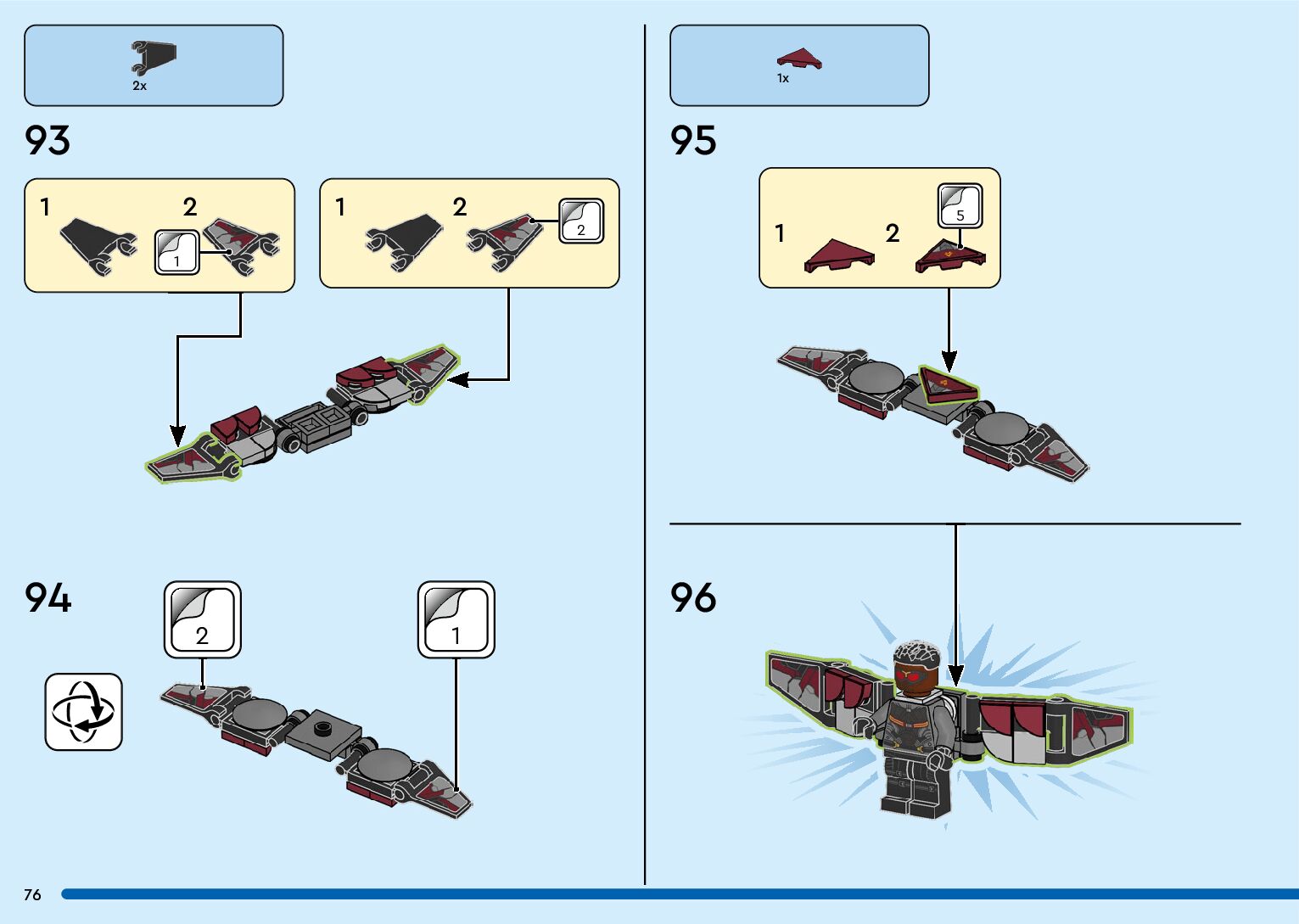 2x

93

1

2

1

1

2

2

94

2

1

1x

95

1

2

5

96

76