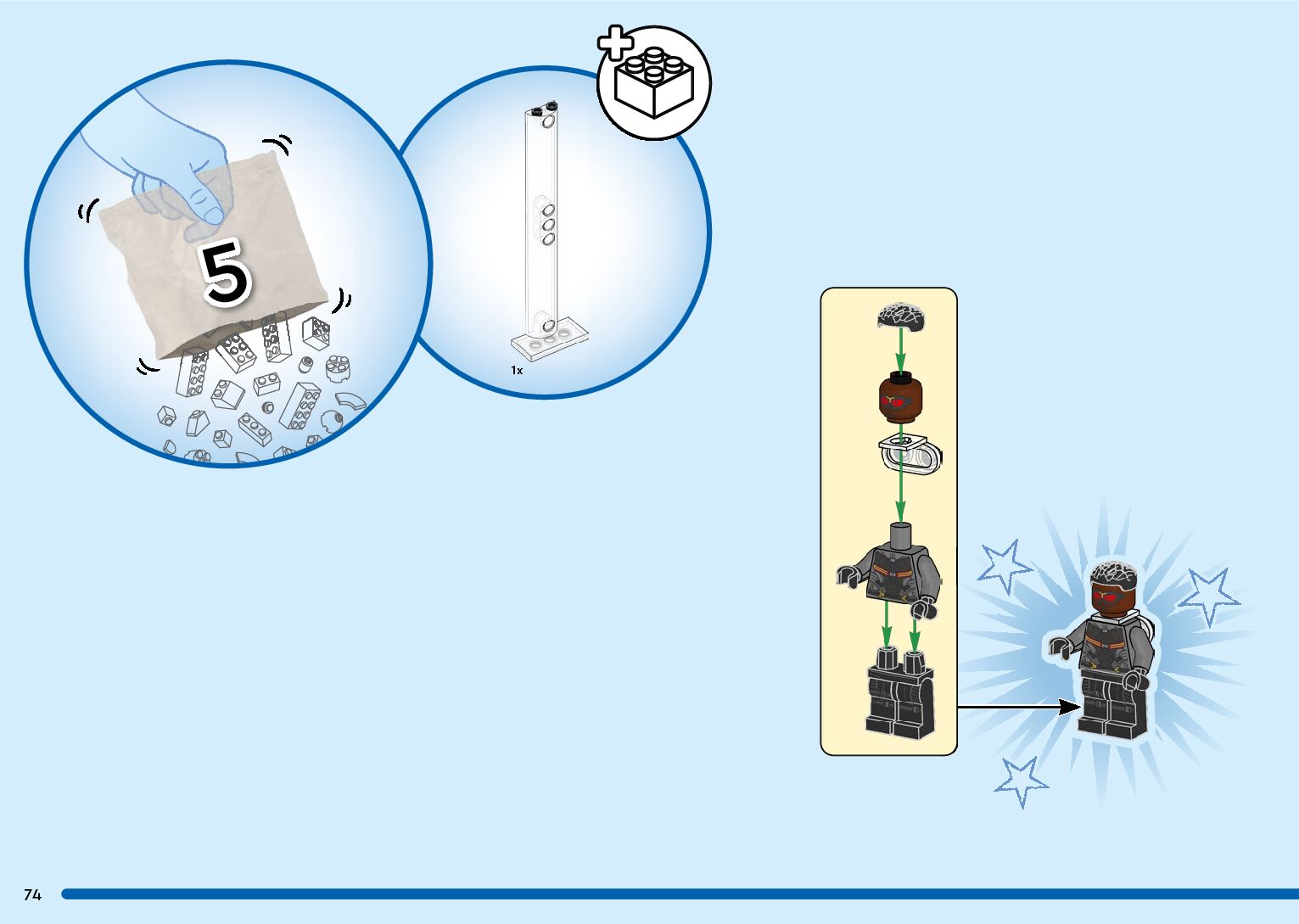 5

1x

74