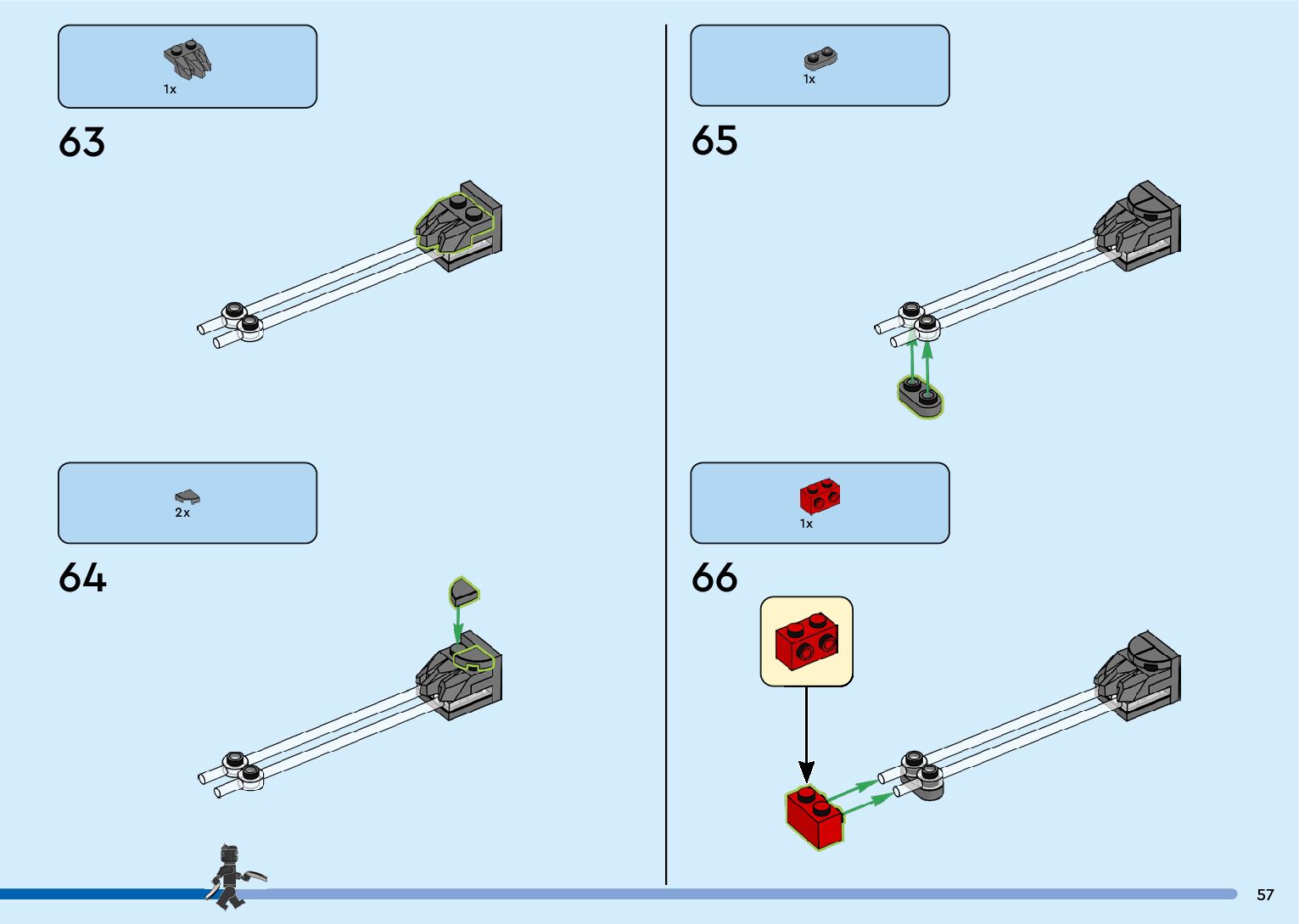 1x

63

2x

64

1x

65

1x

66

57