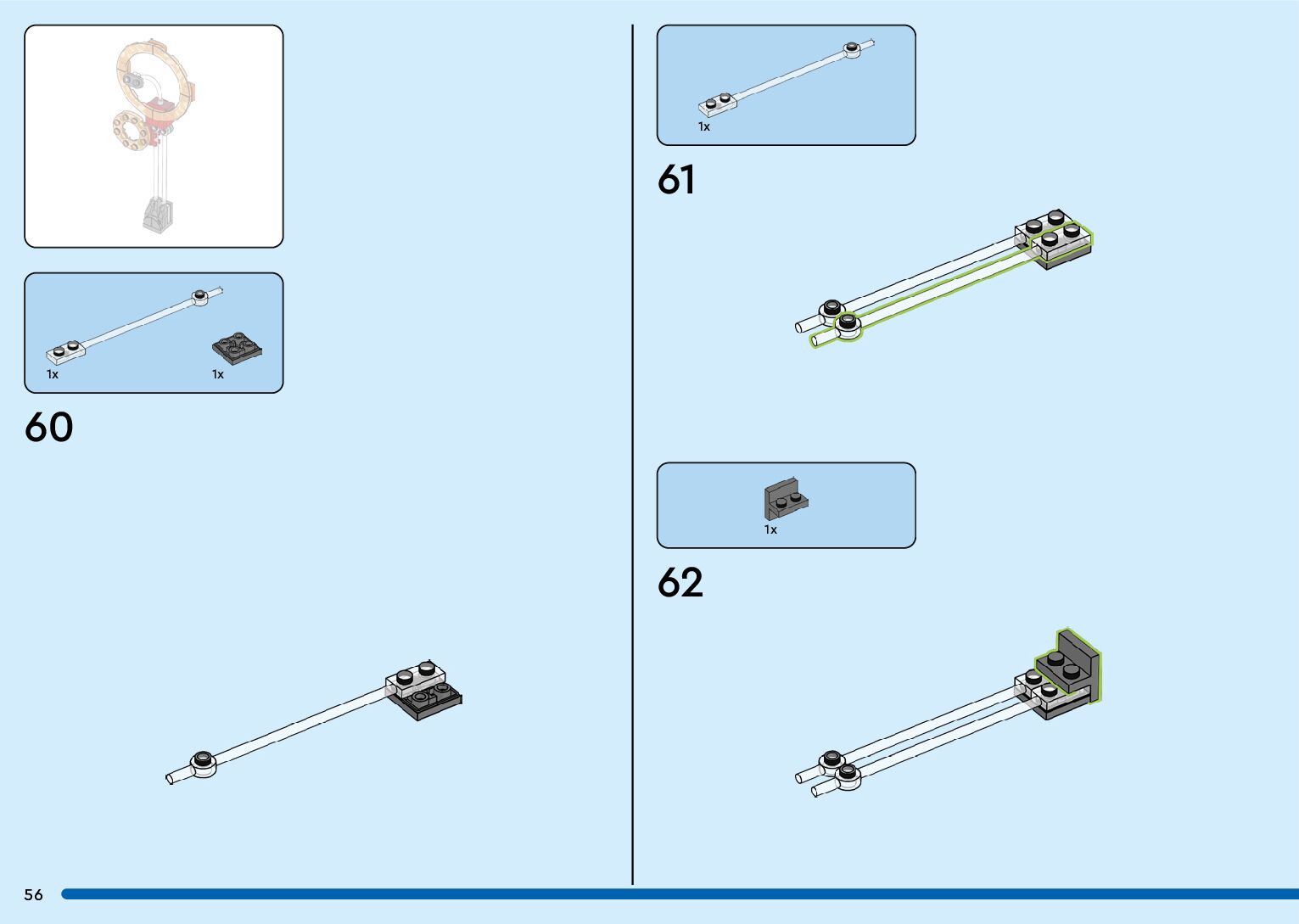 1x

1x

60

1x

61

1x

62

56