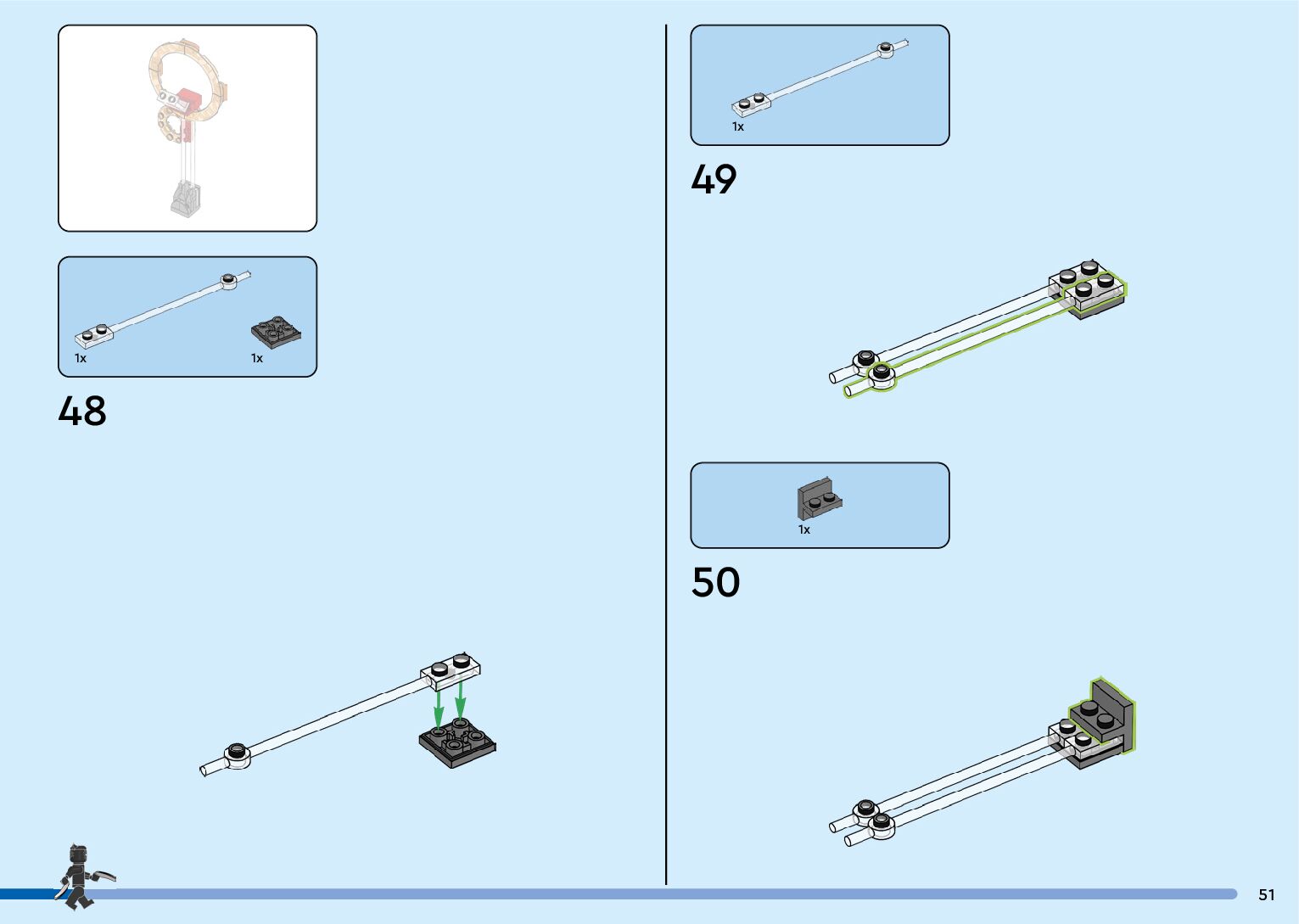 1x

1x

48

1x

49

1x

50

51