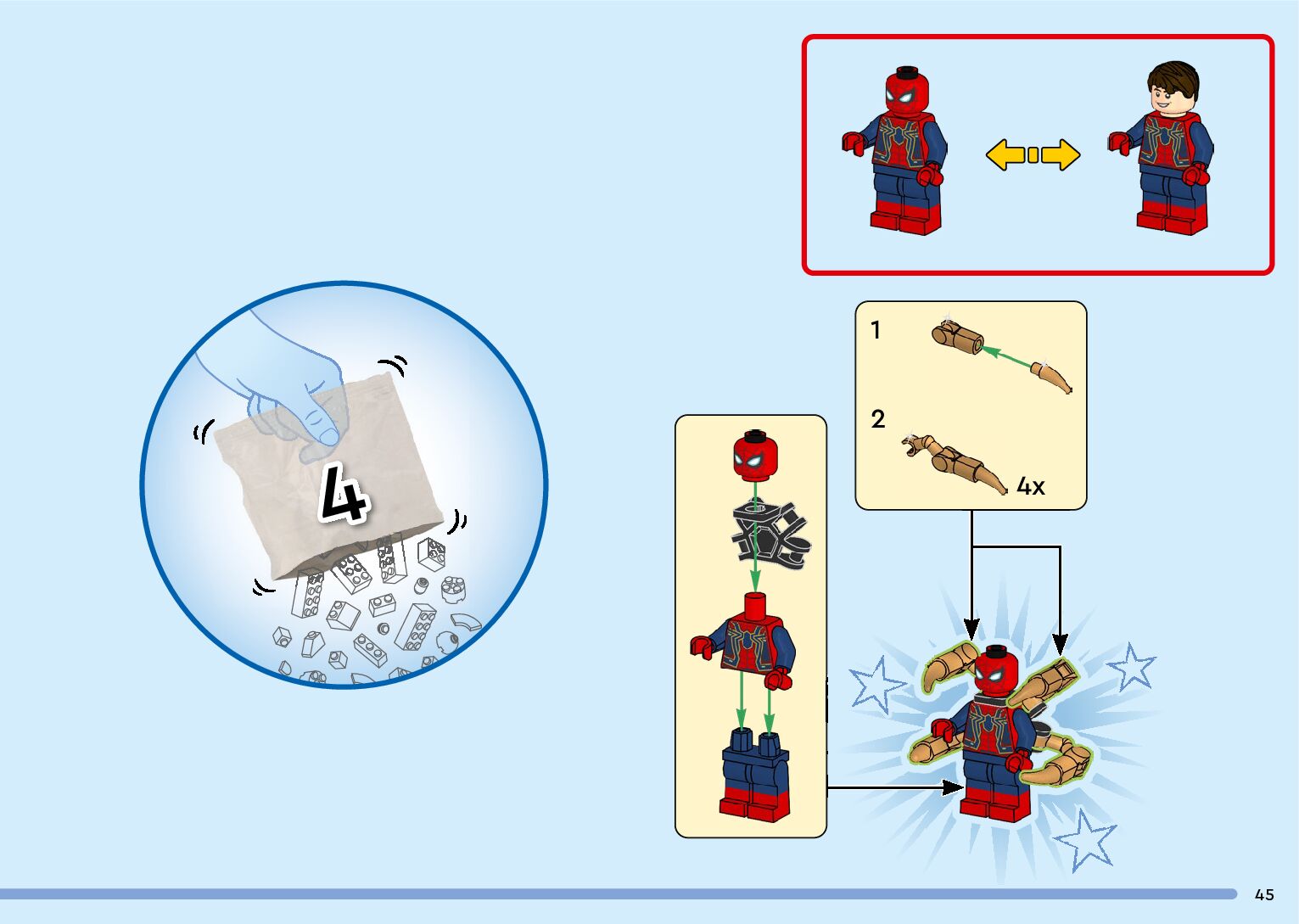 4

1

2

4x

45