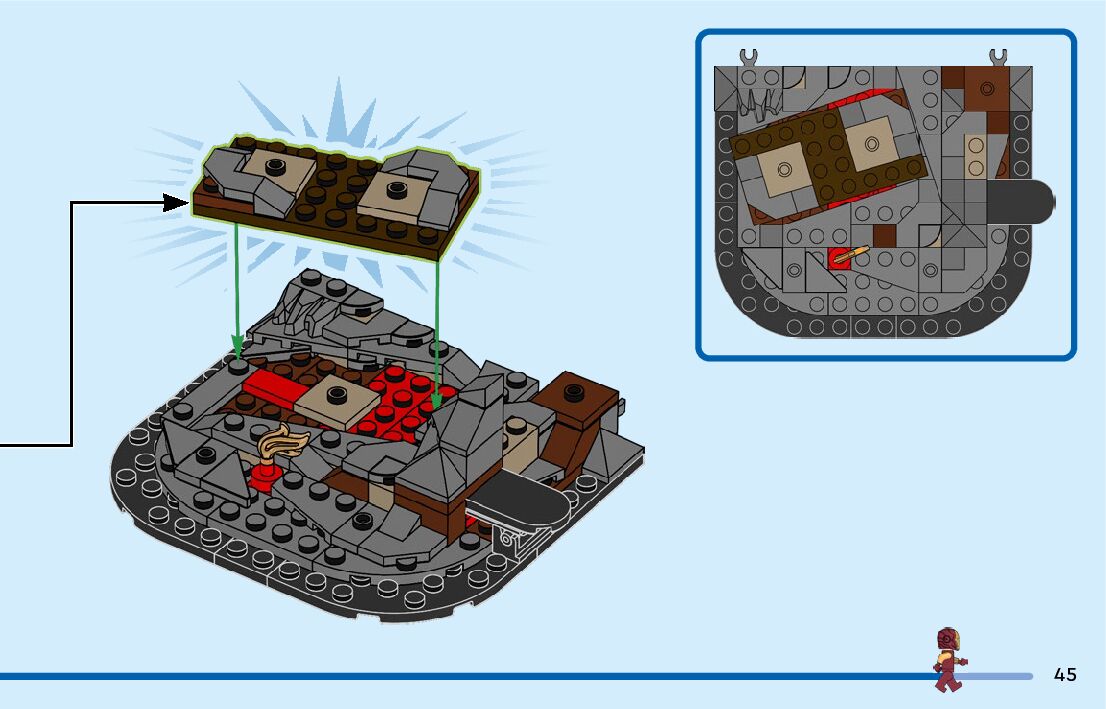 45