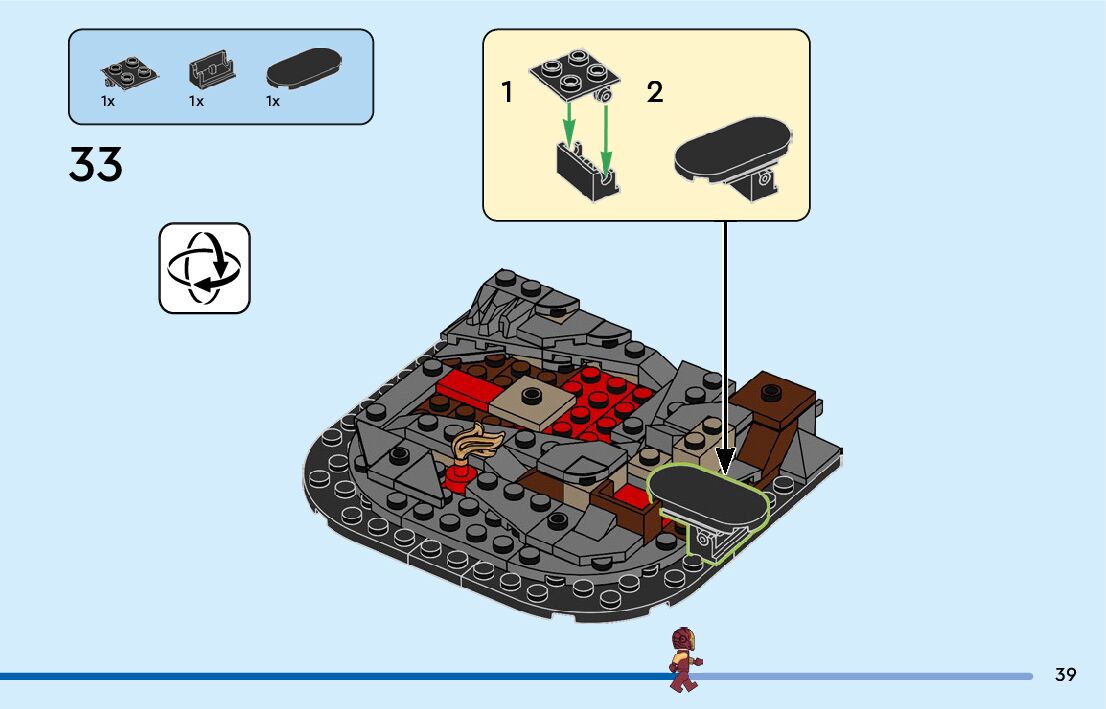 1x 1x 1x

33

1 2

39