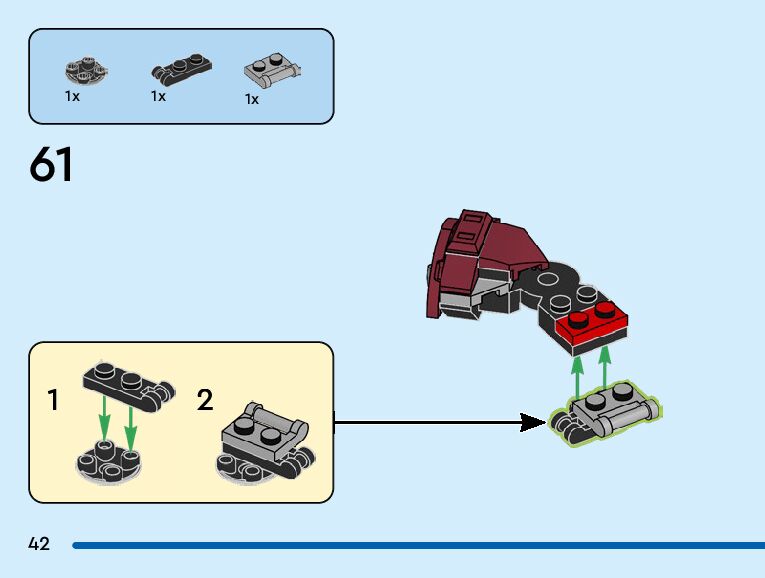 1x 1x 1x

61

1

2

42