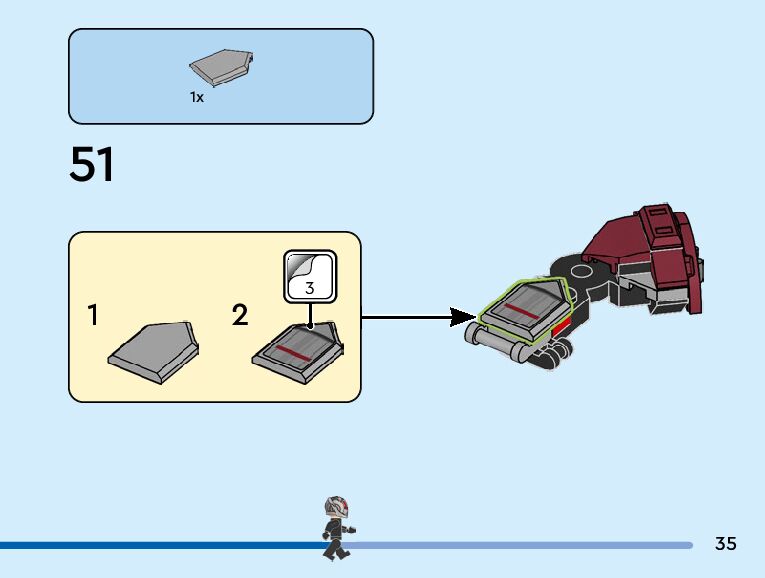 1x

51

1

2

3

35