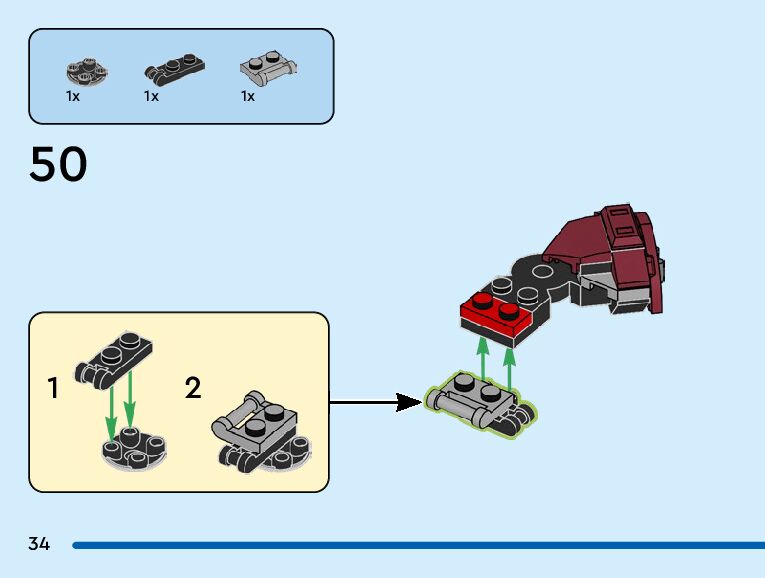 1x 1x 1x

50

1

2

34