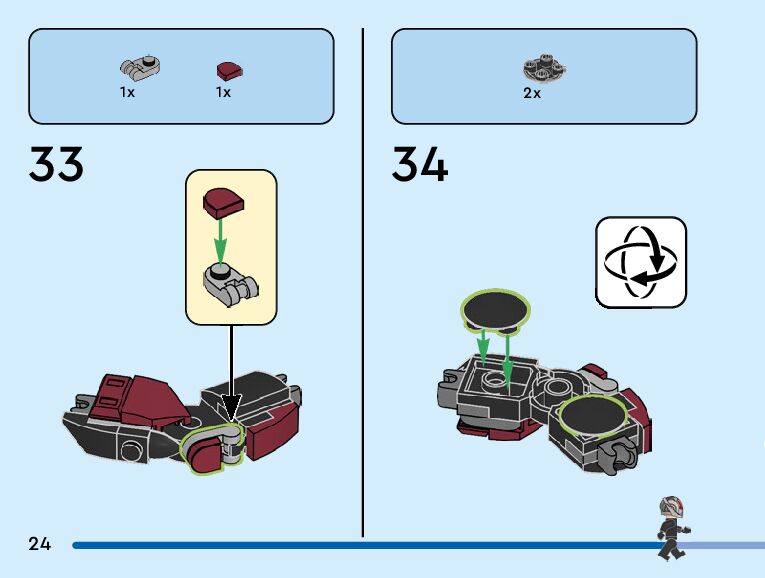 1x 1x

33

2x

34

24