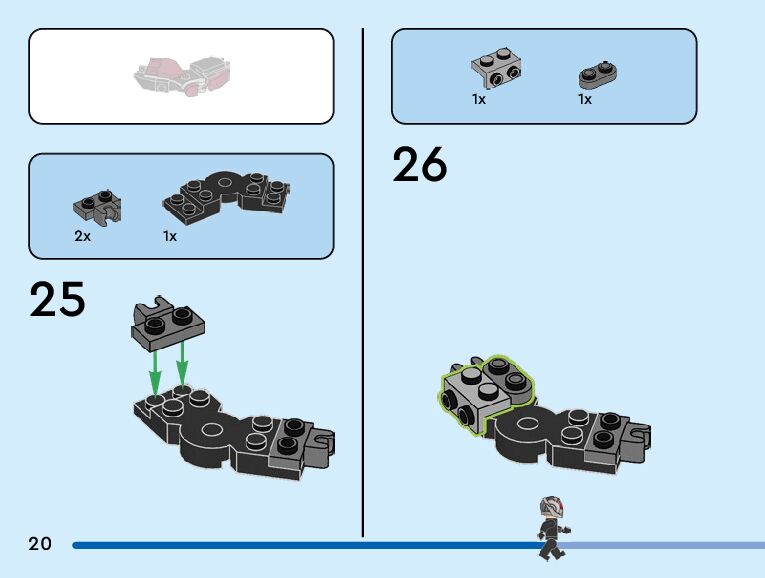 2x

1x

25

1x

1x

26

20