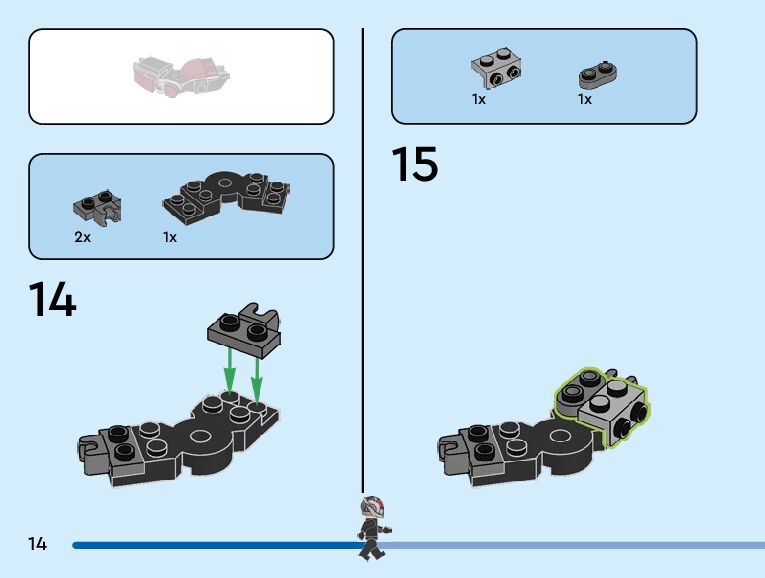 2x

1x

14

1x

1x

15

14