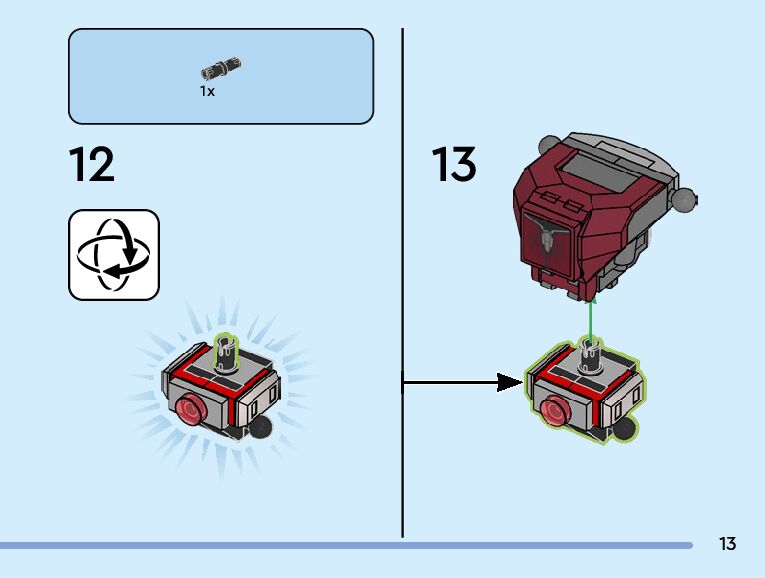 1x

12

13

13