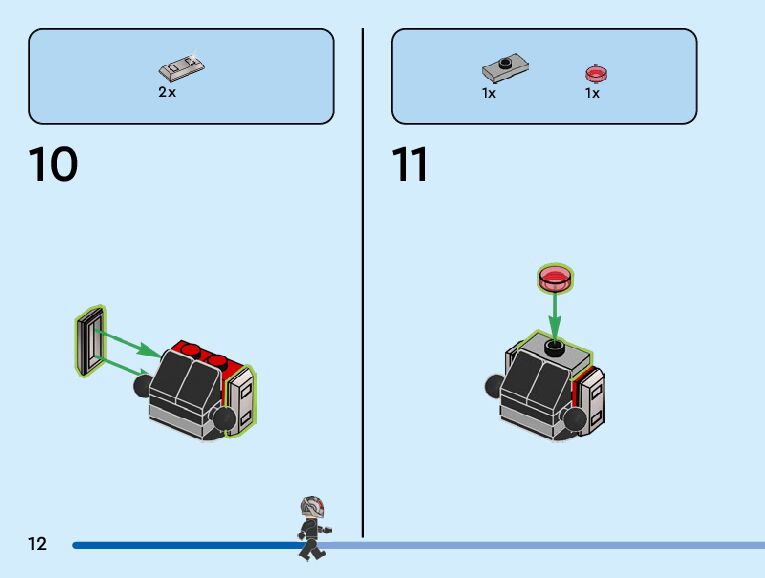 2x

10

1x 1x

11

12