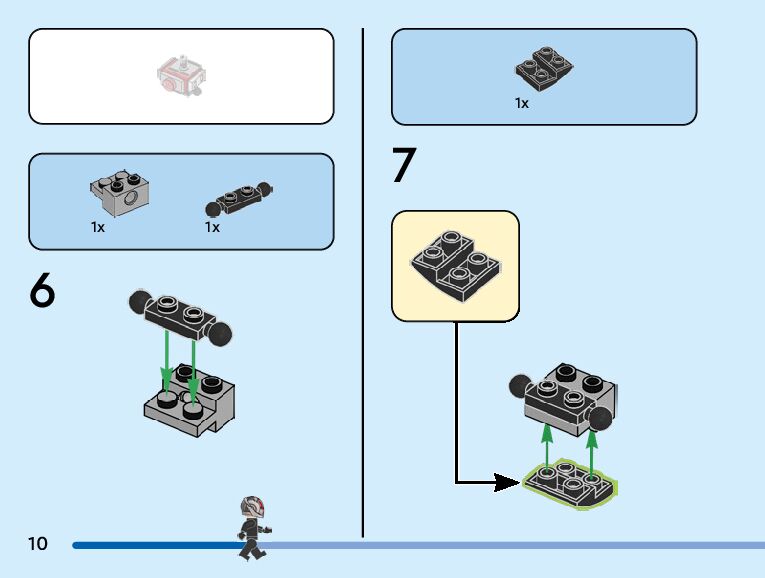 1x

1x

6

1x

7

10