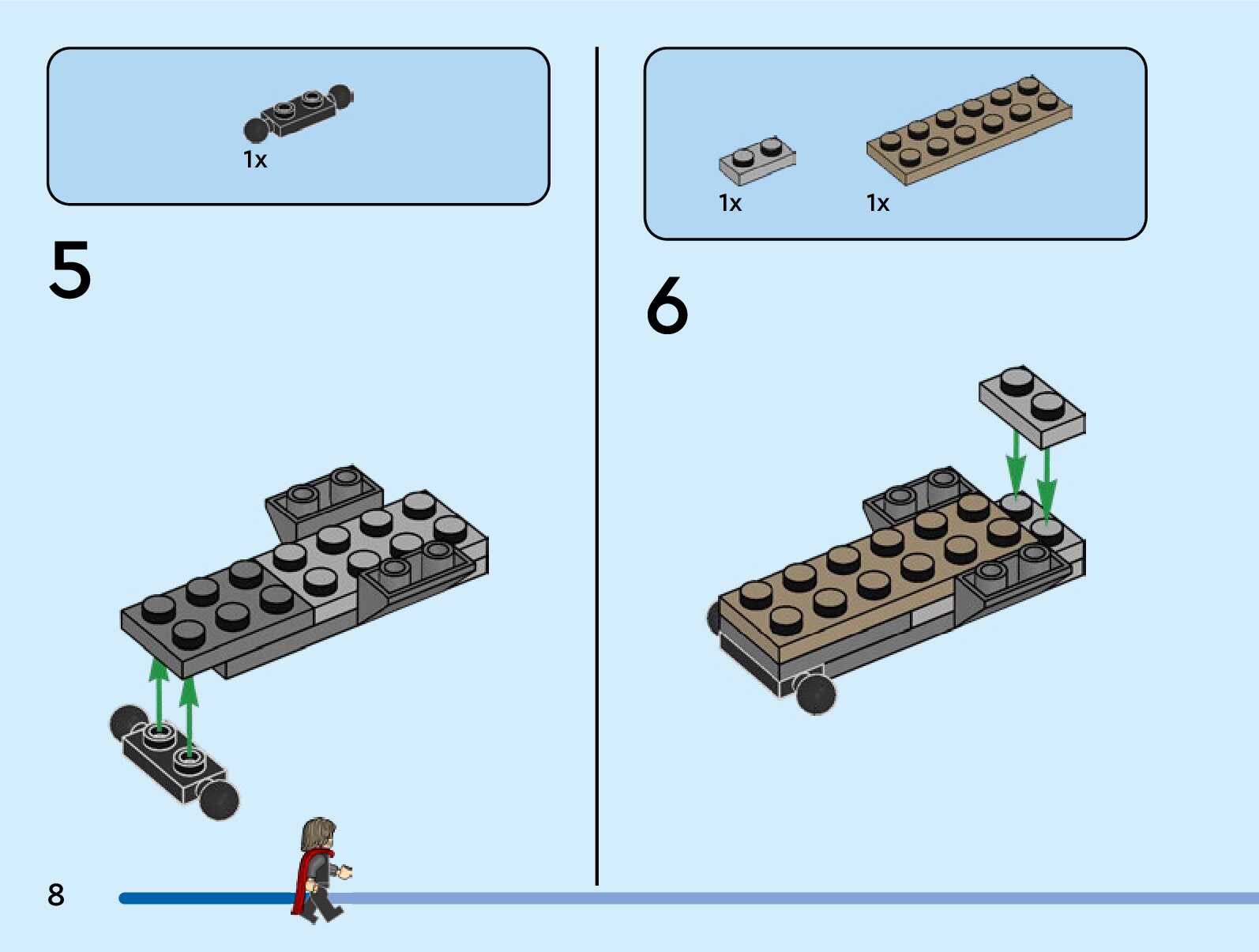 1x

5

1x

1x

6

8