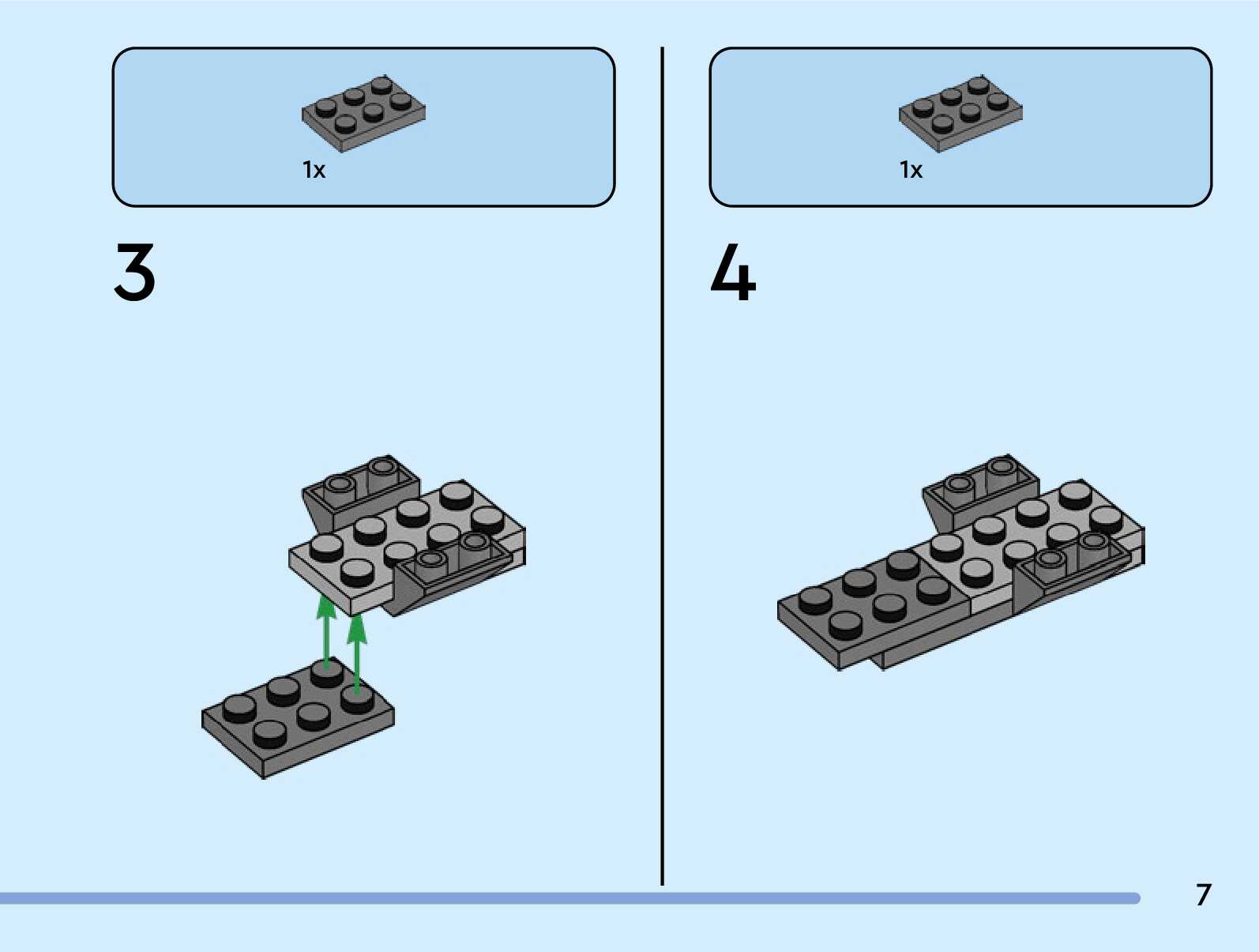 1x

3

1x

4

7