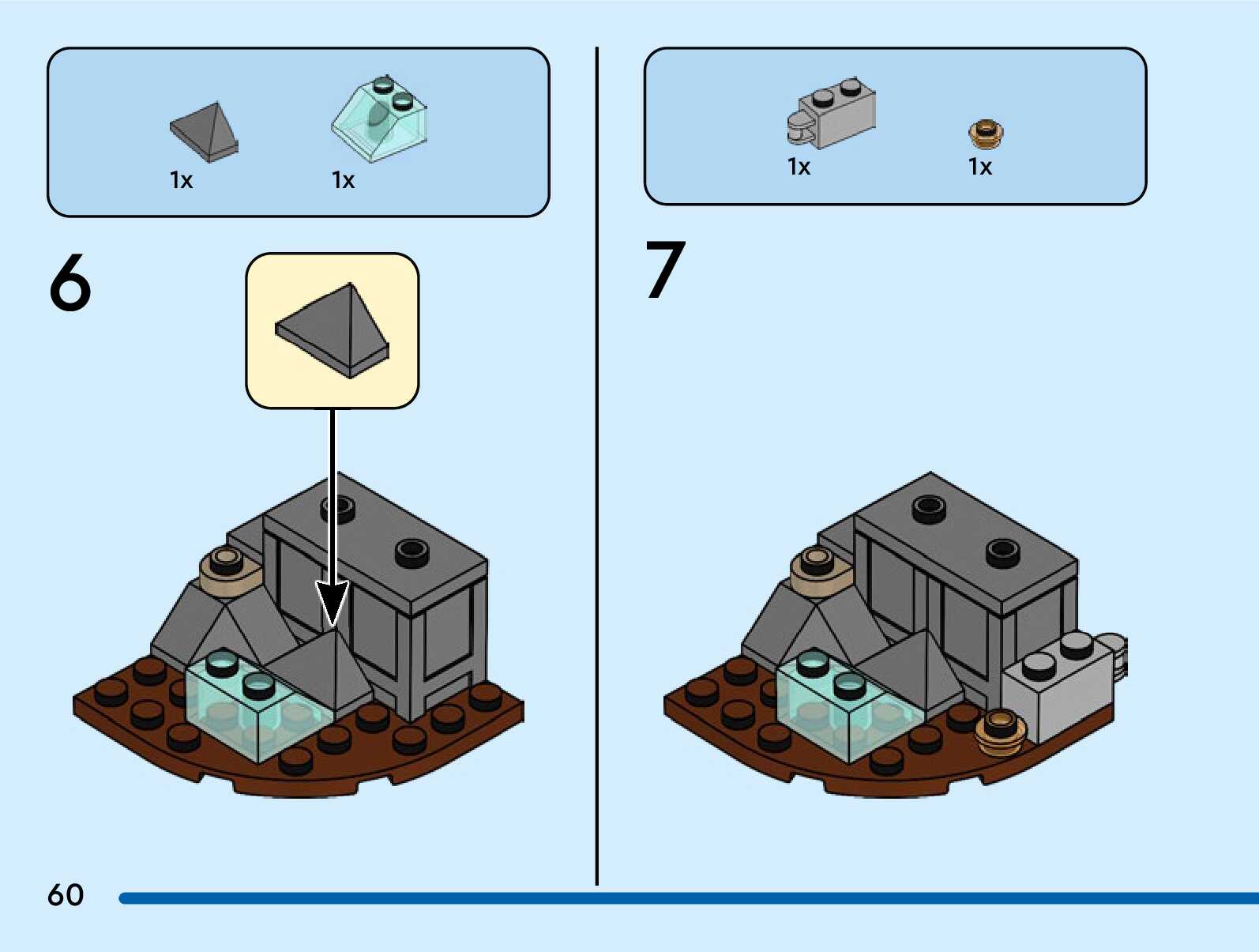 1x 1x

6

1x 1x

7

60