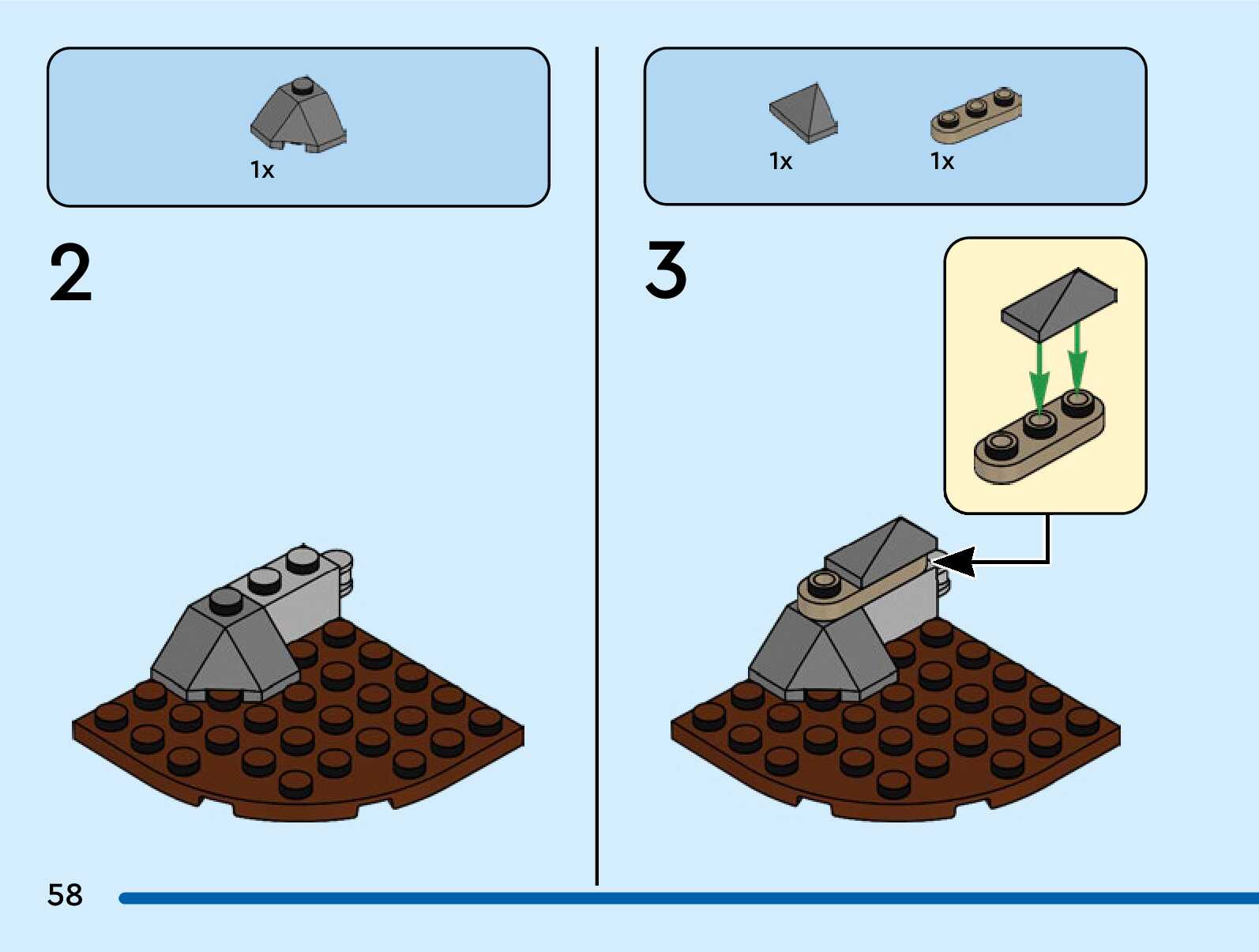 1x

2

1x

1x

3

58