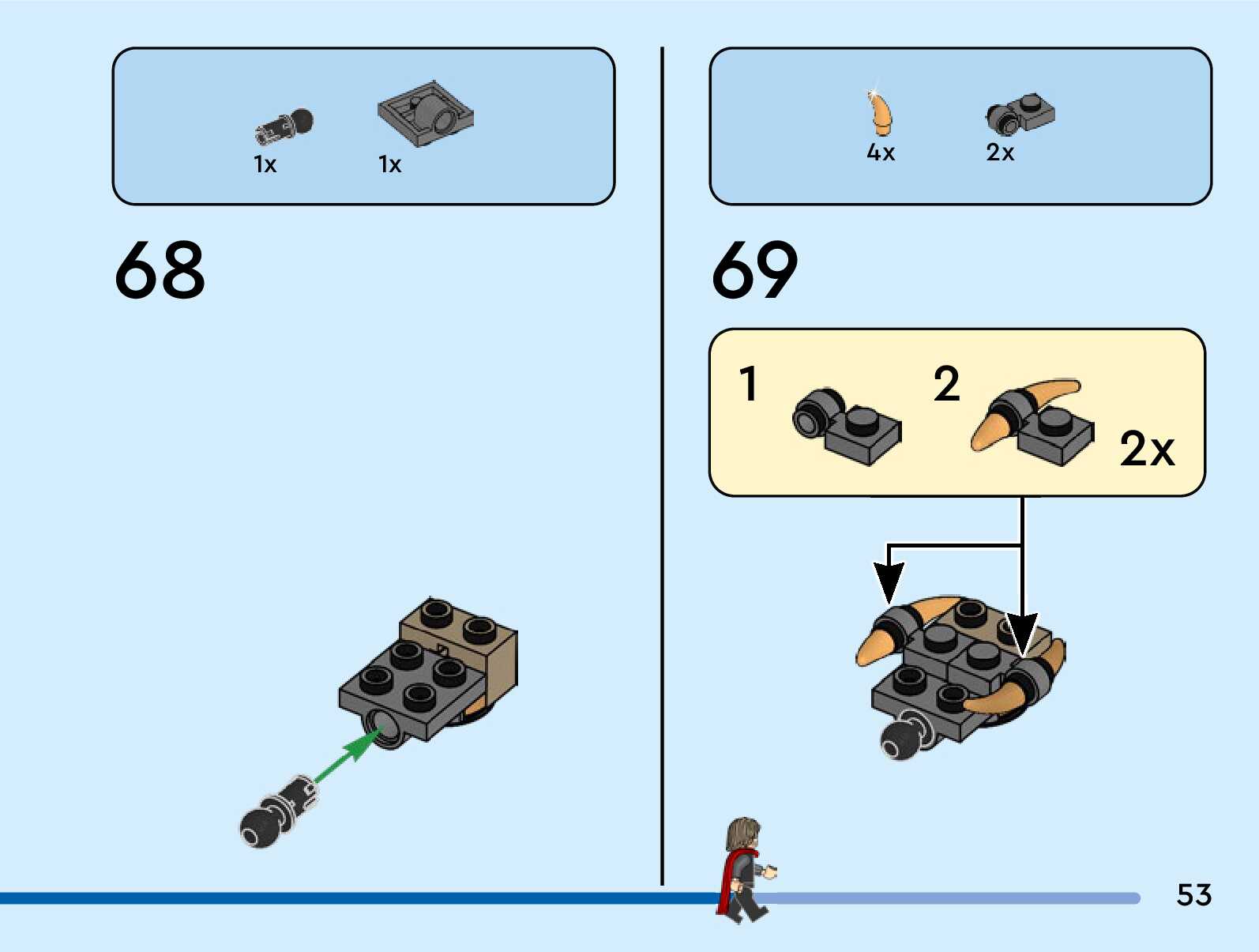 1x 1x

68

4x 2x

69

1 2 2x

53