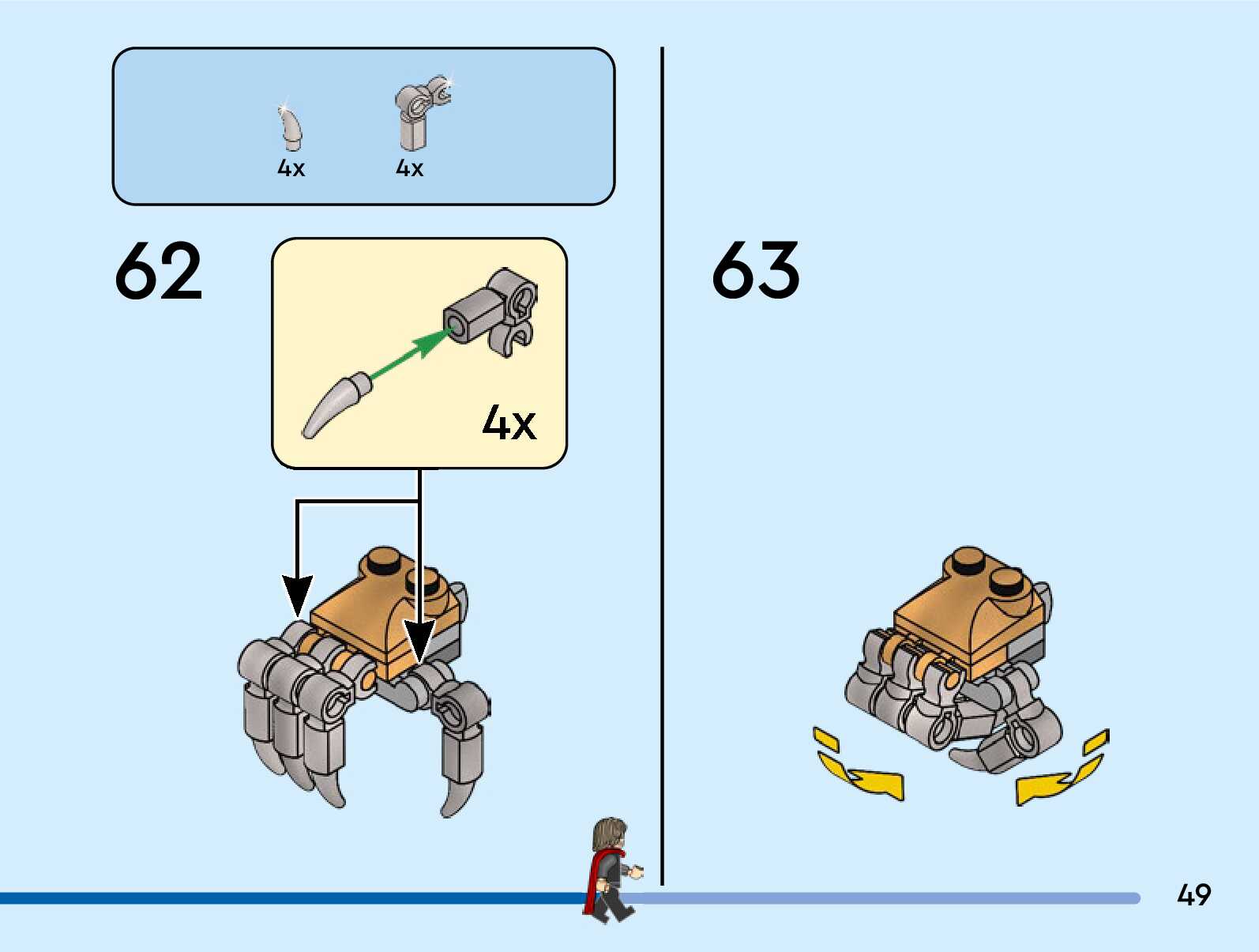 4x 4x

62

4x

63

49