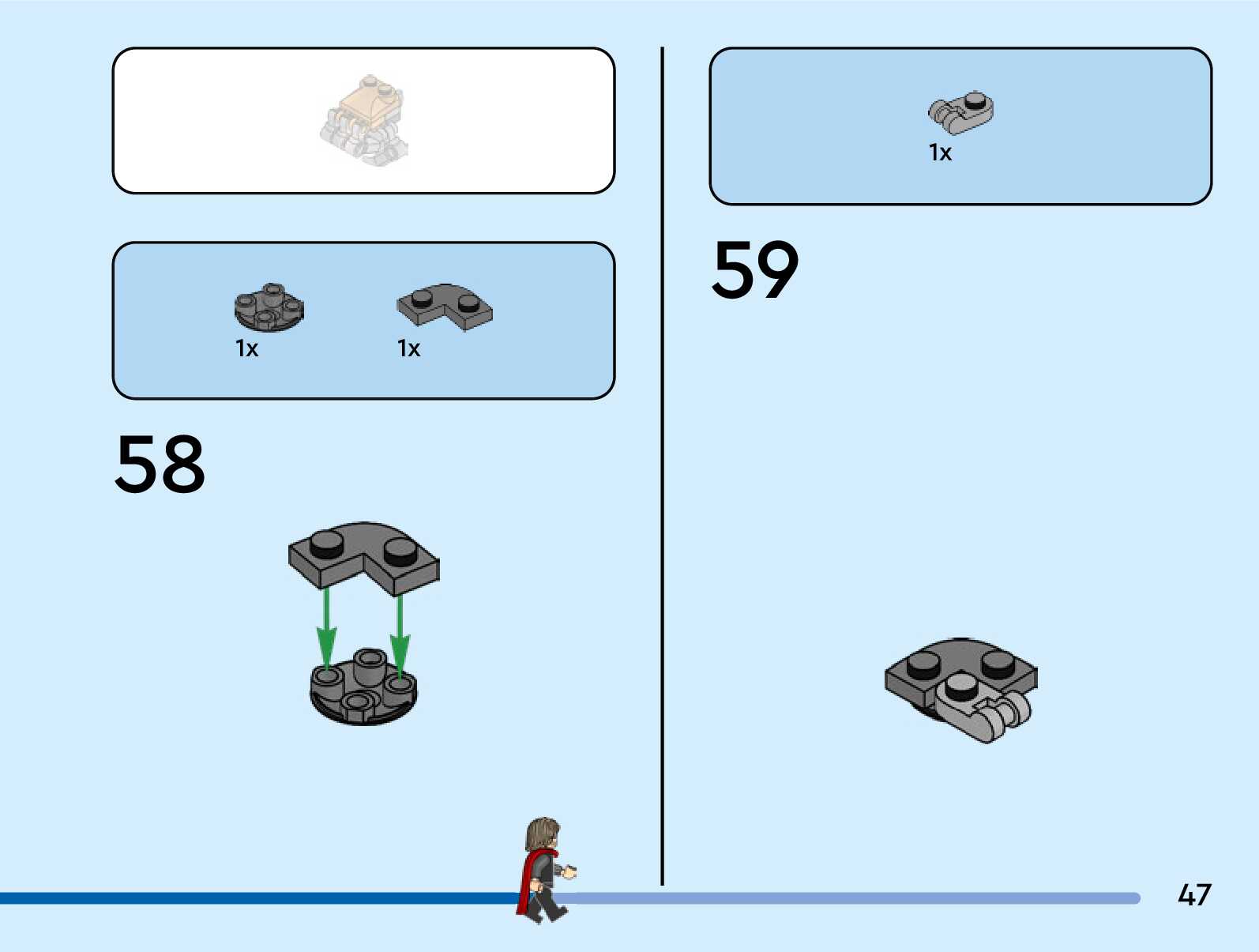 1x

1x

58

1x

59

47