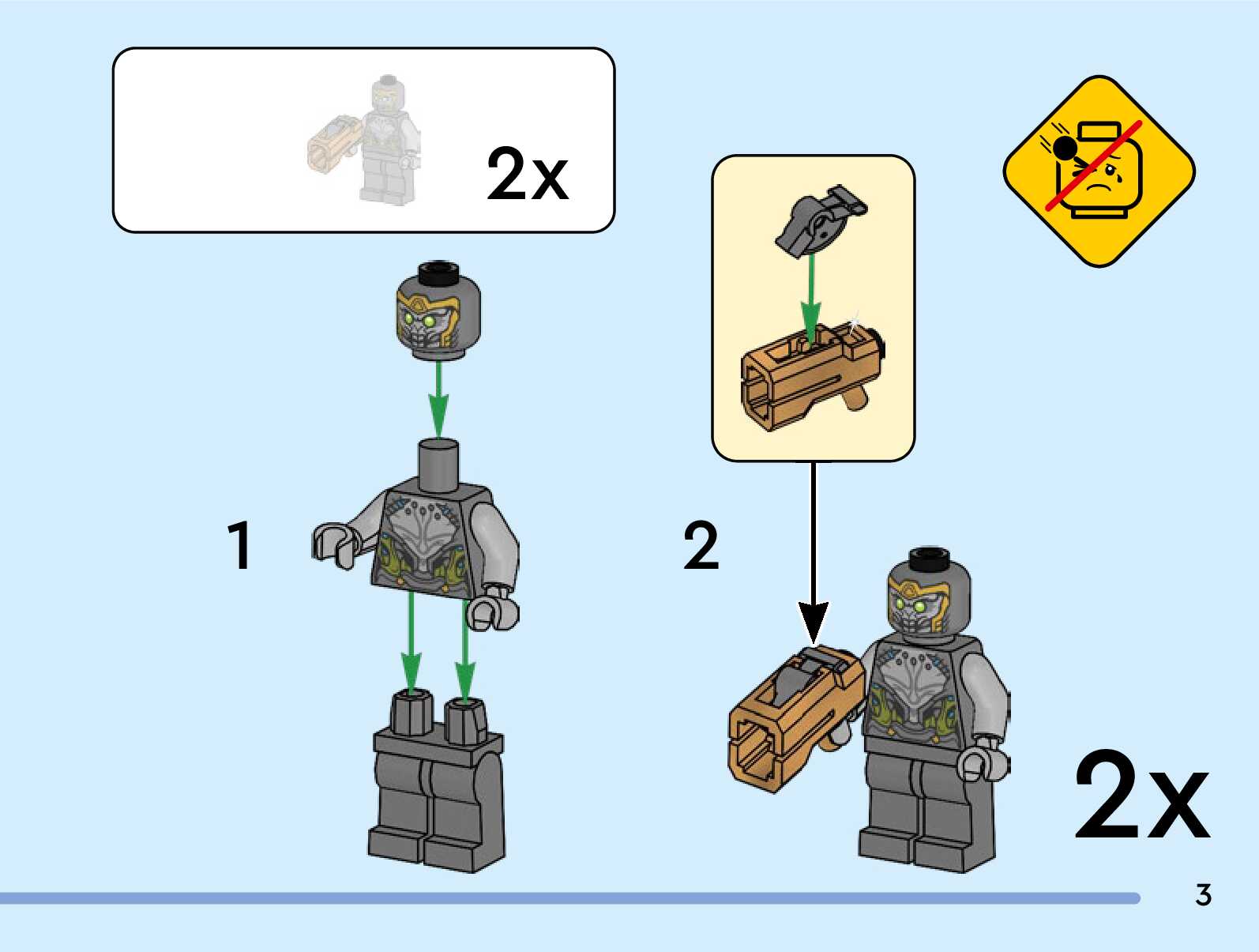 2x

1

2

2x

3