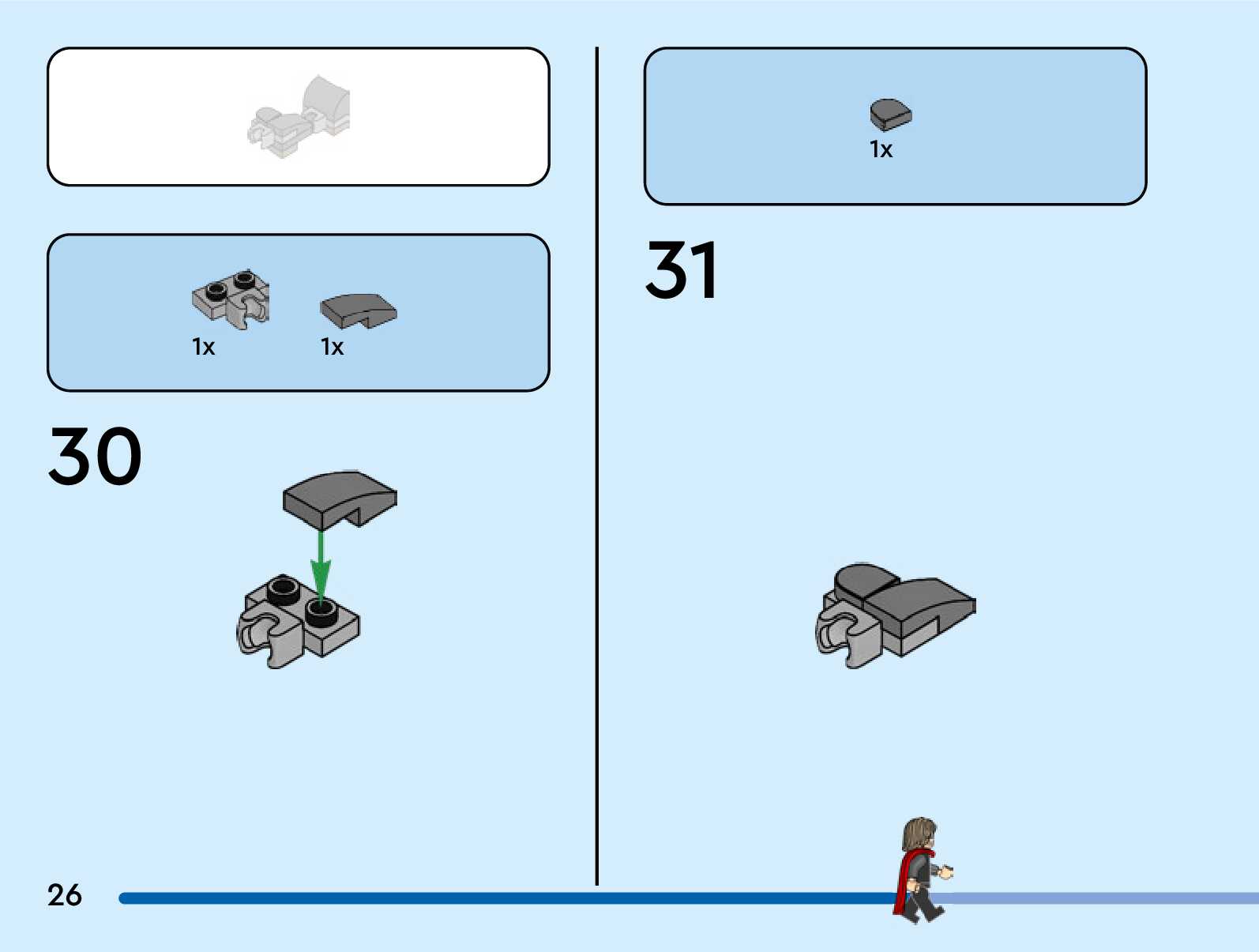 1x 1x

30

1x

31

26