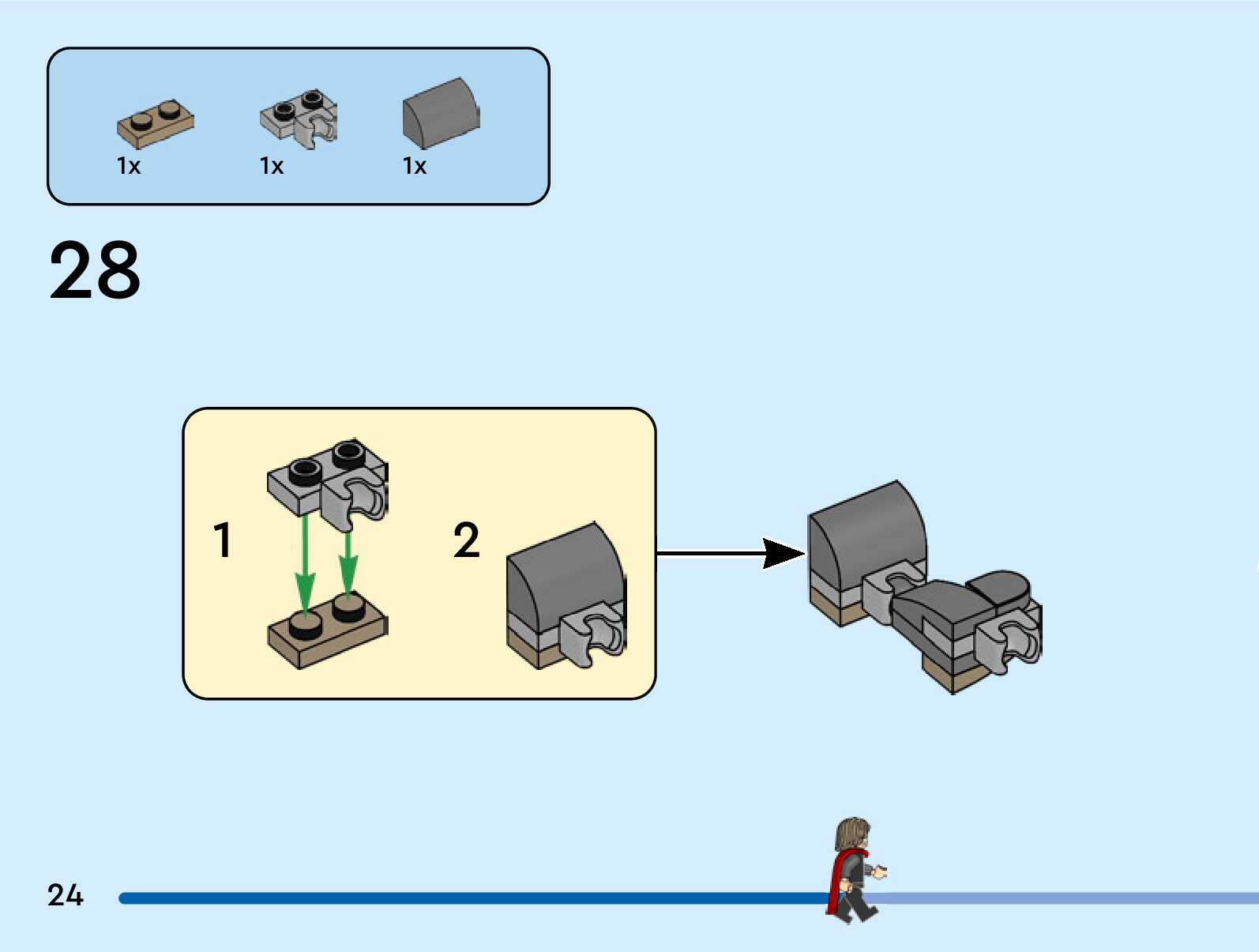 1x 1x 1x

28

1

2

24