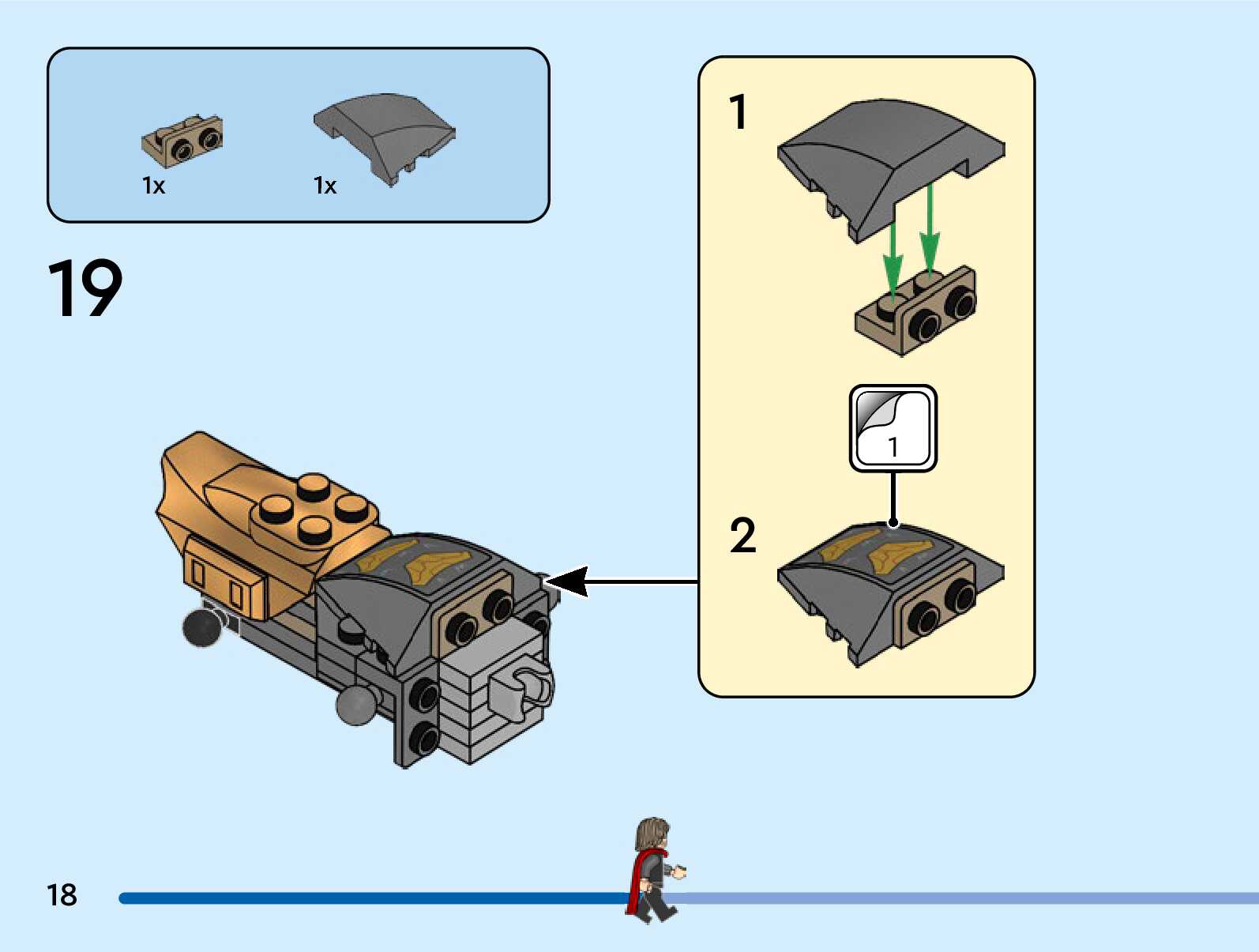 1x
1x

19

1

1

2

18