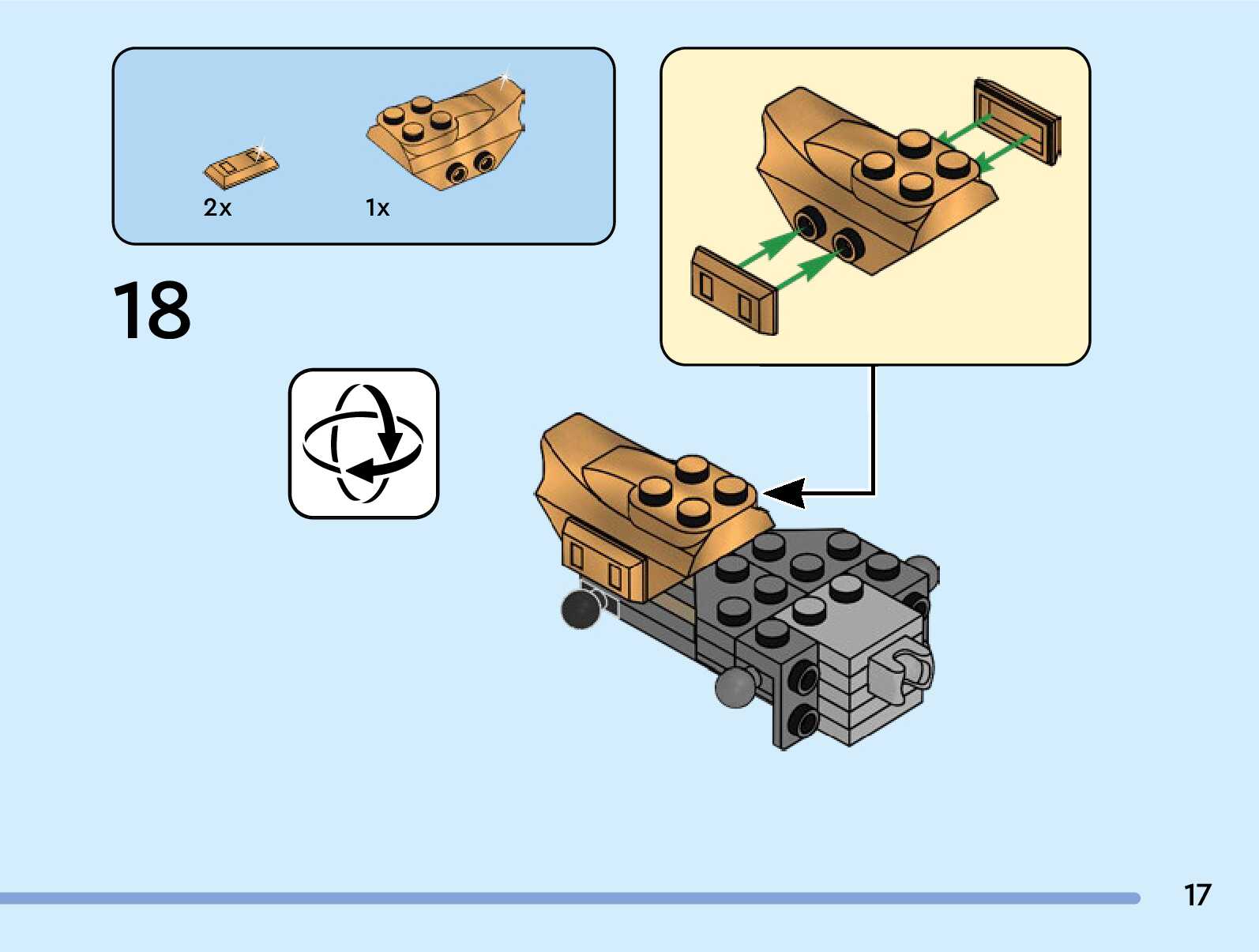 2x

1x

18

17