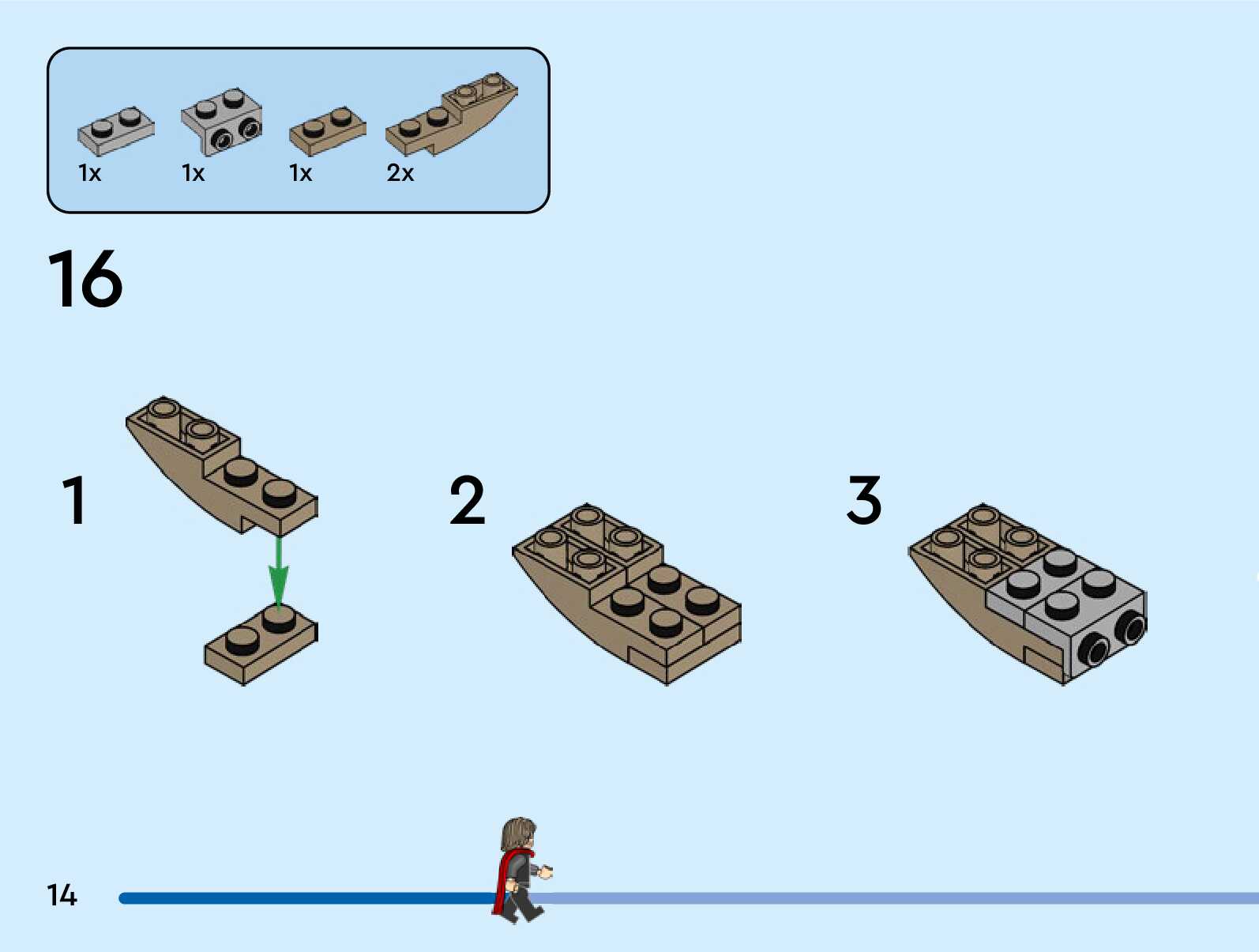 1x 1x 1x 2x

16

1

2

3

14