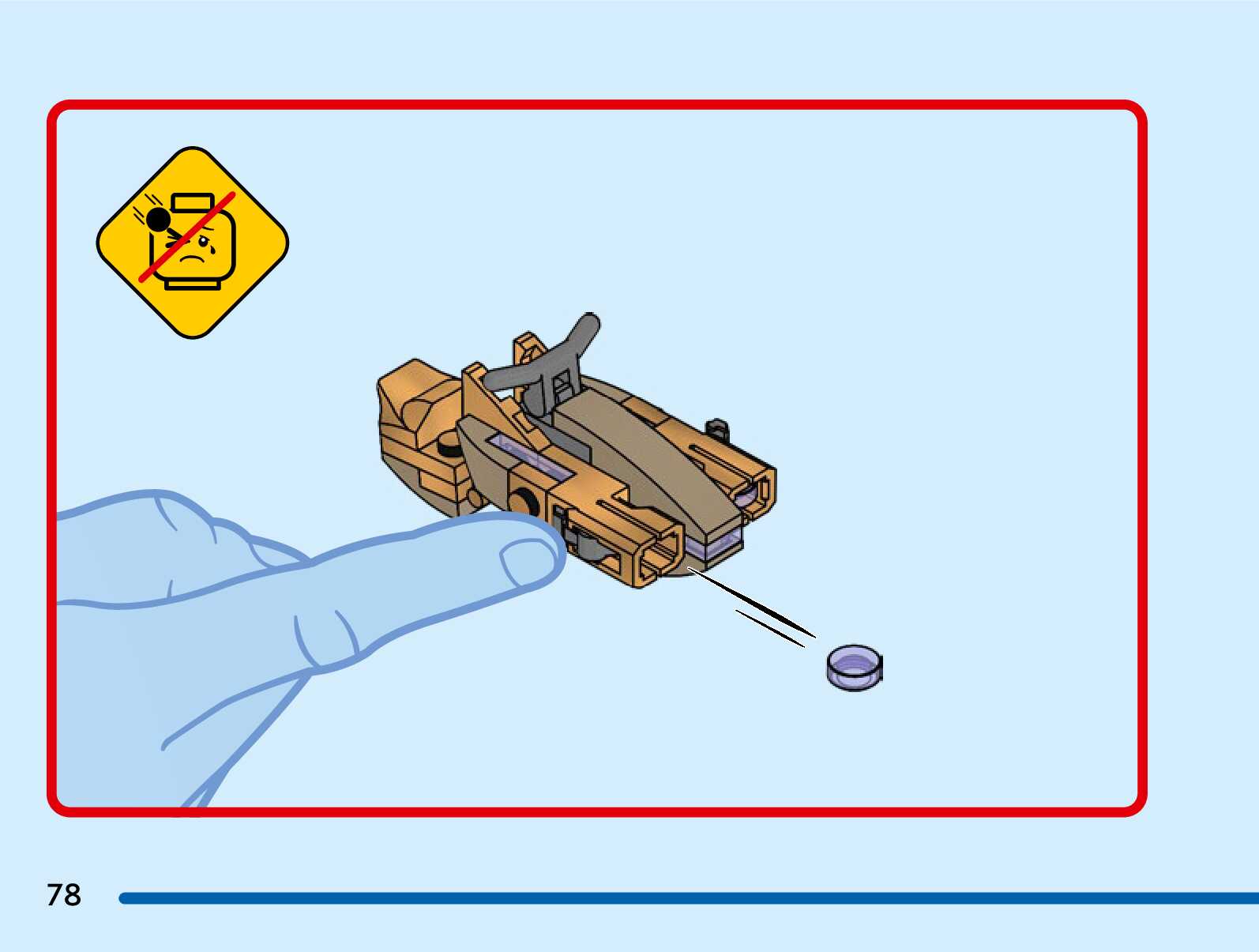 78