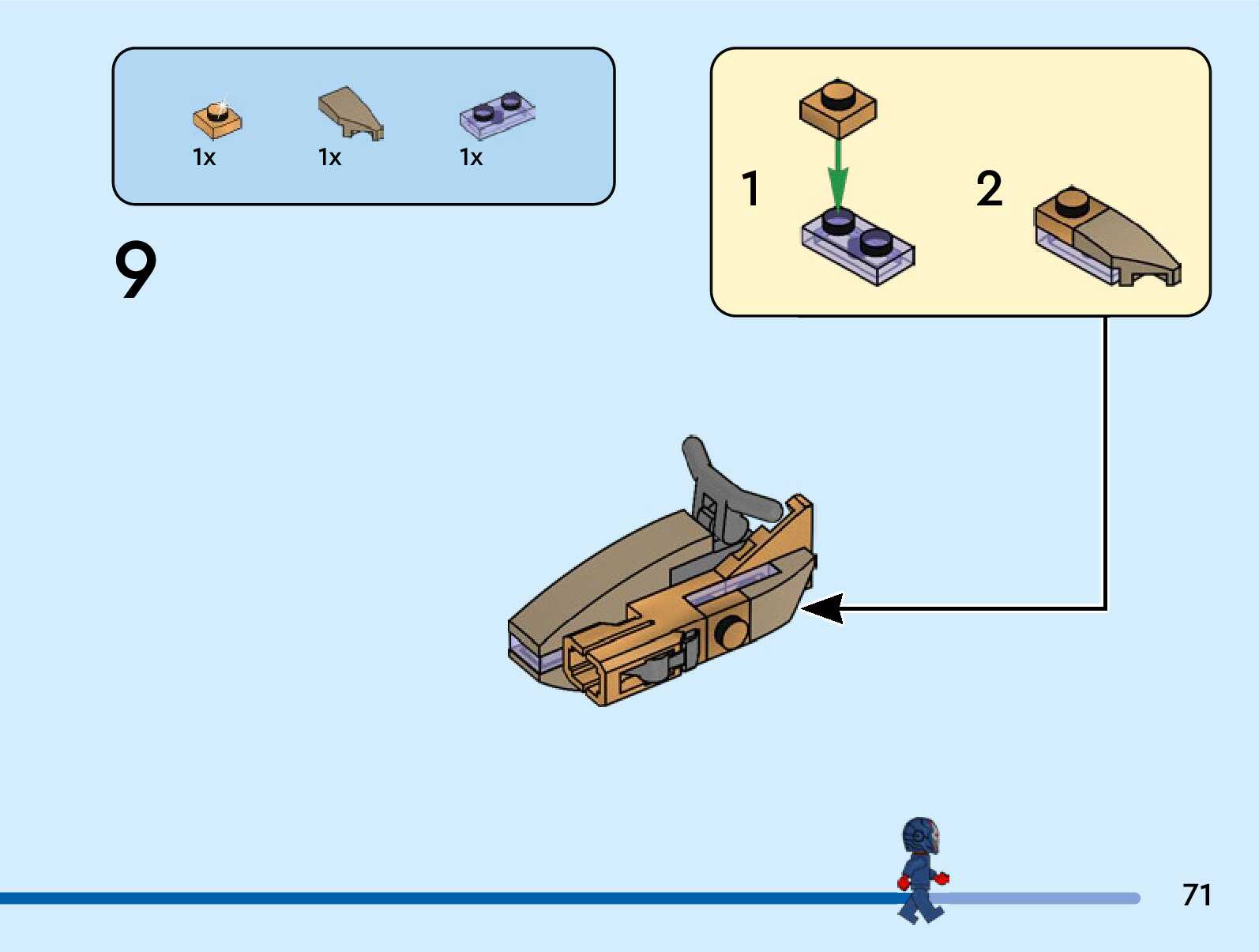 1x 1x 1x

9

1

2

71