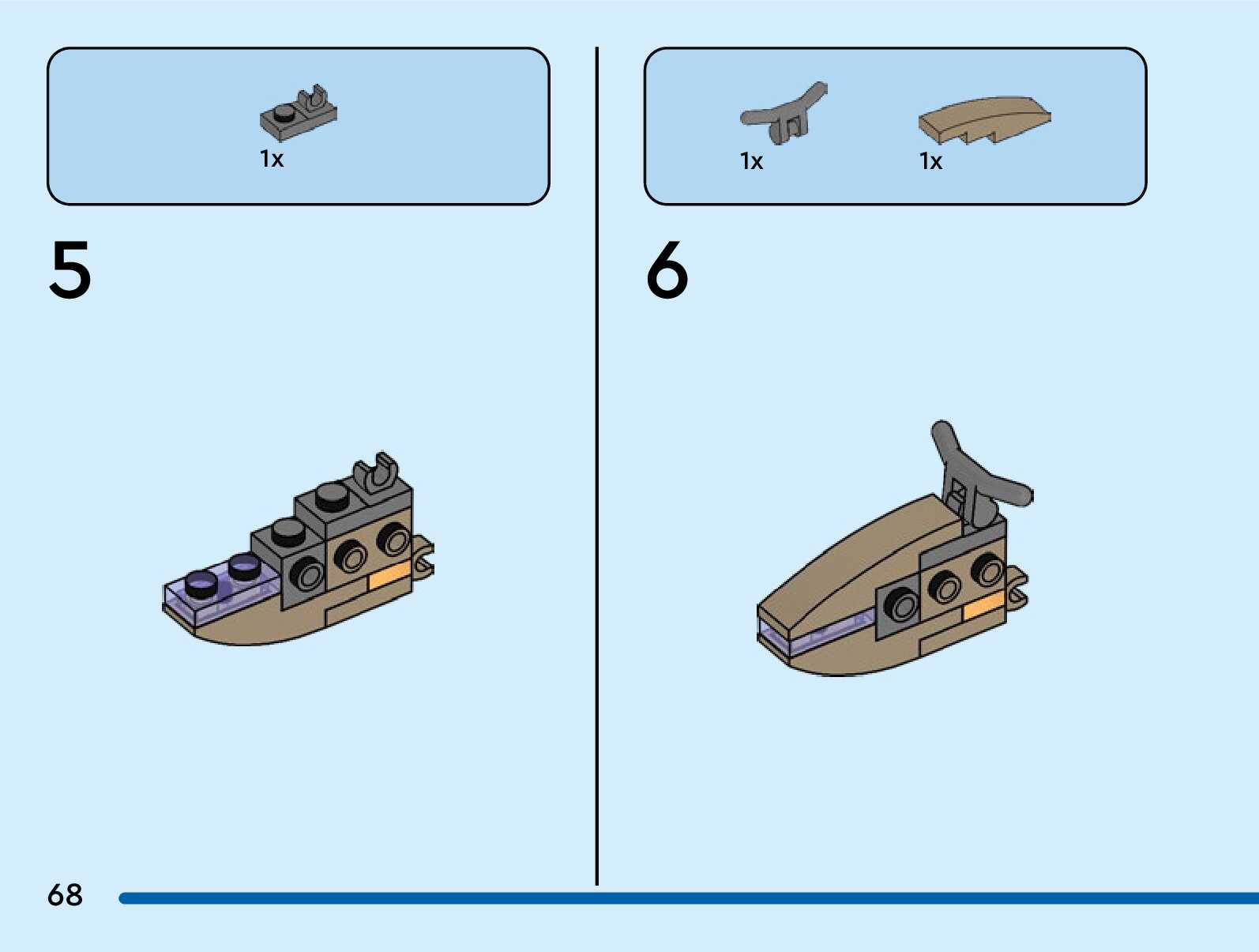 1x

5

1x

1x

6

68