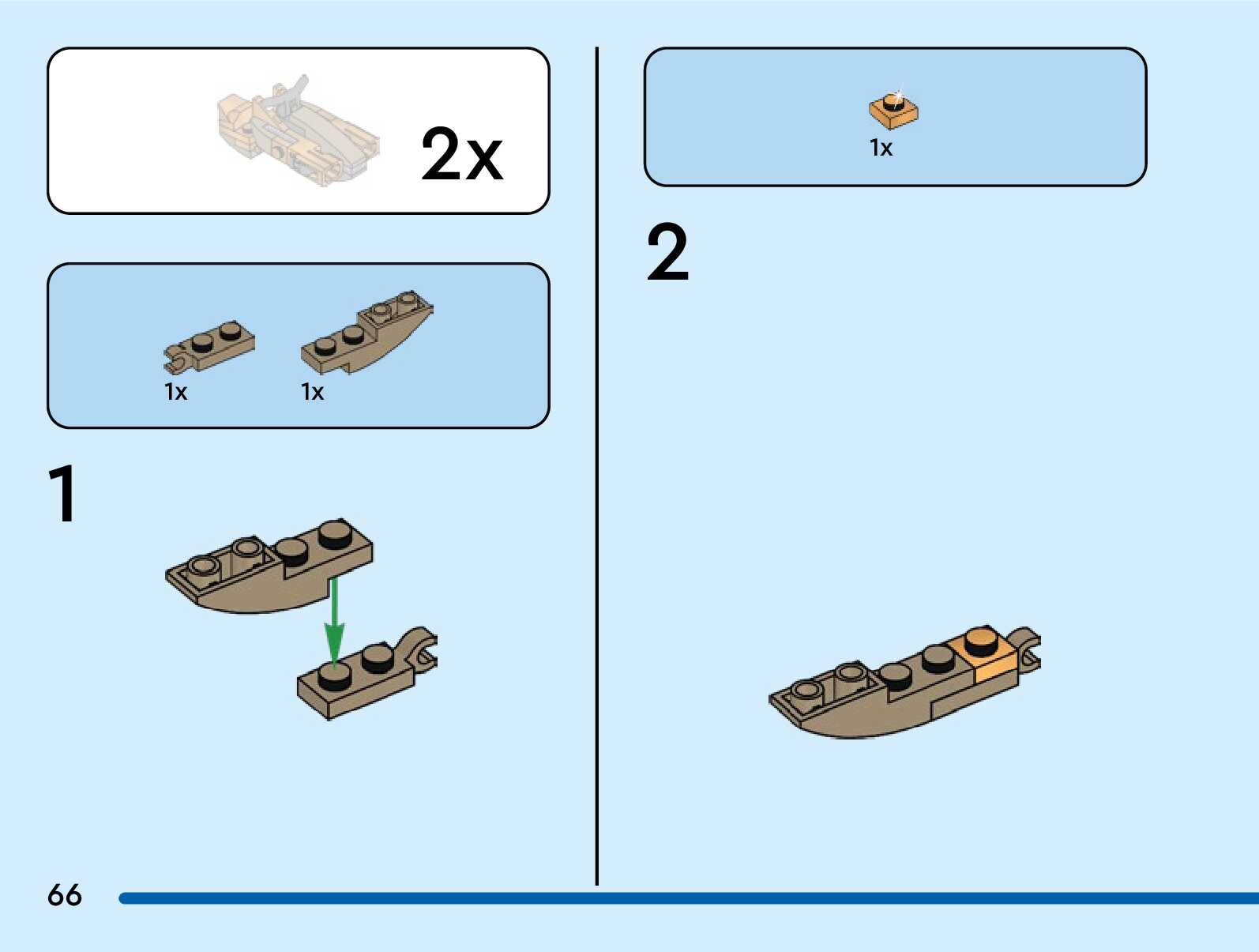 2x

1x 1x

1

1x

2

66