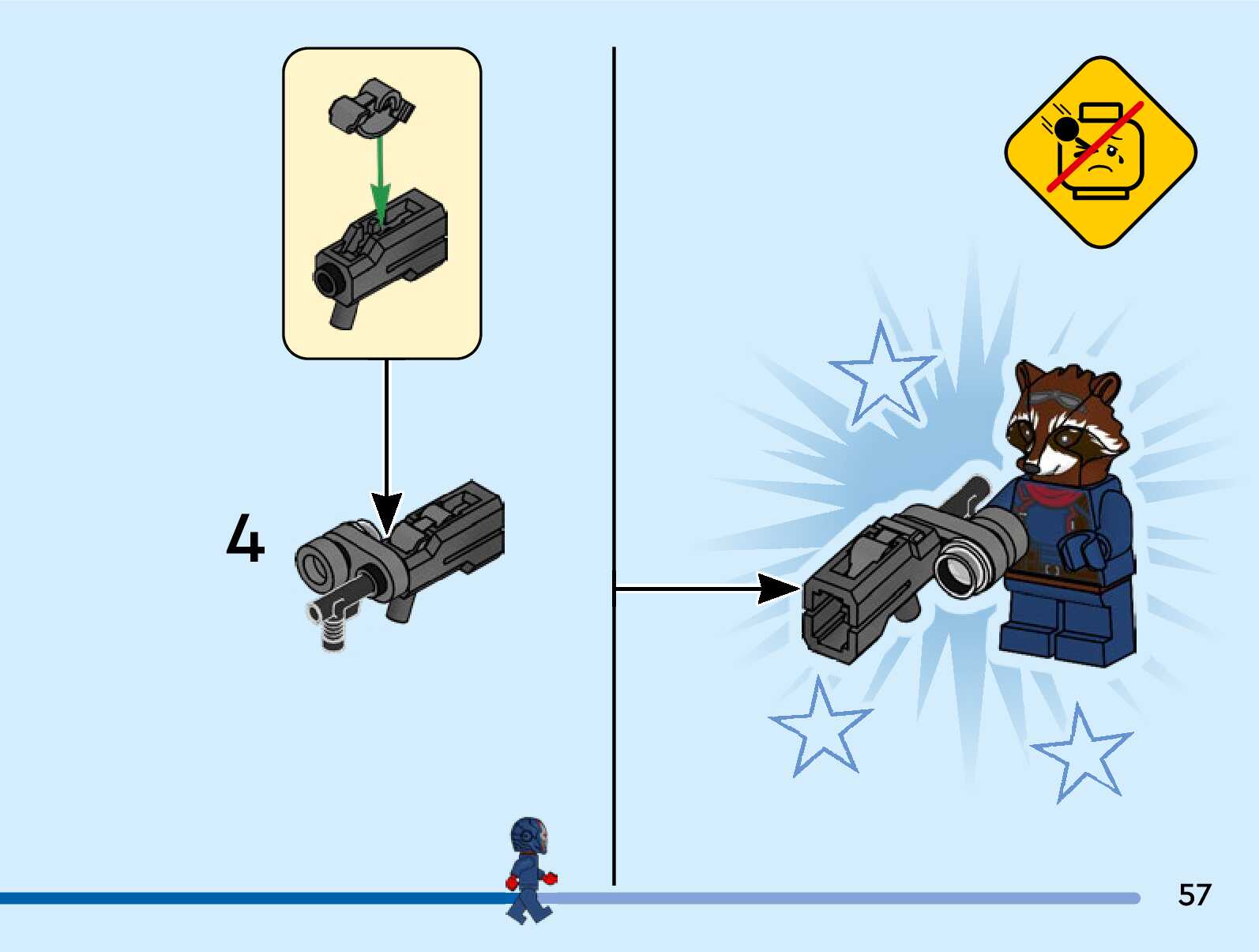 4

57