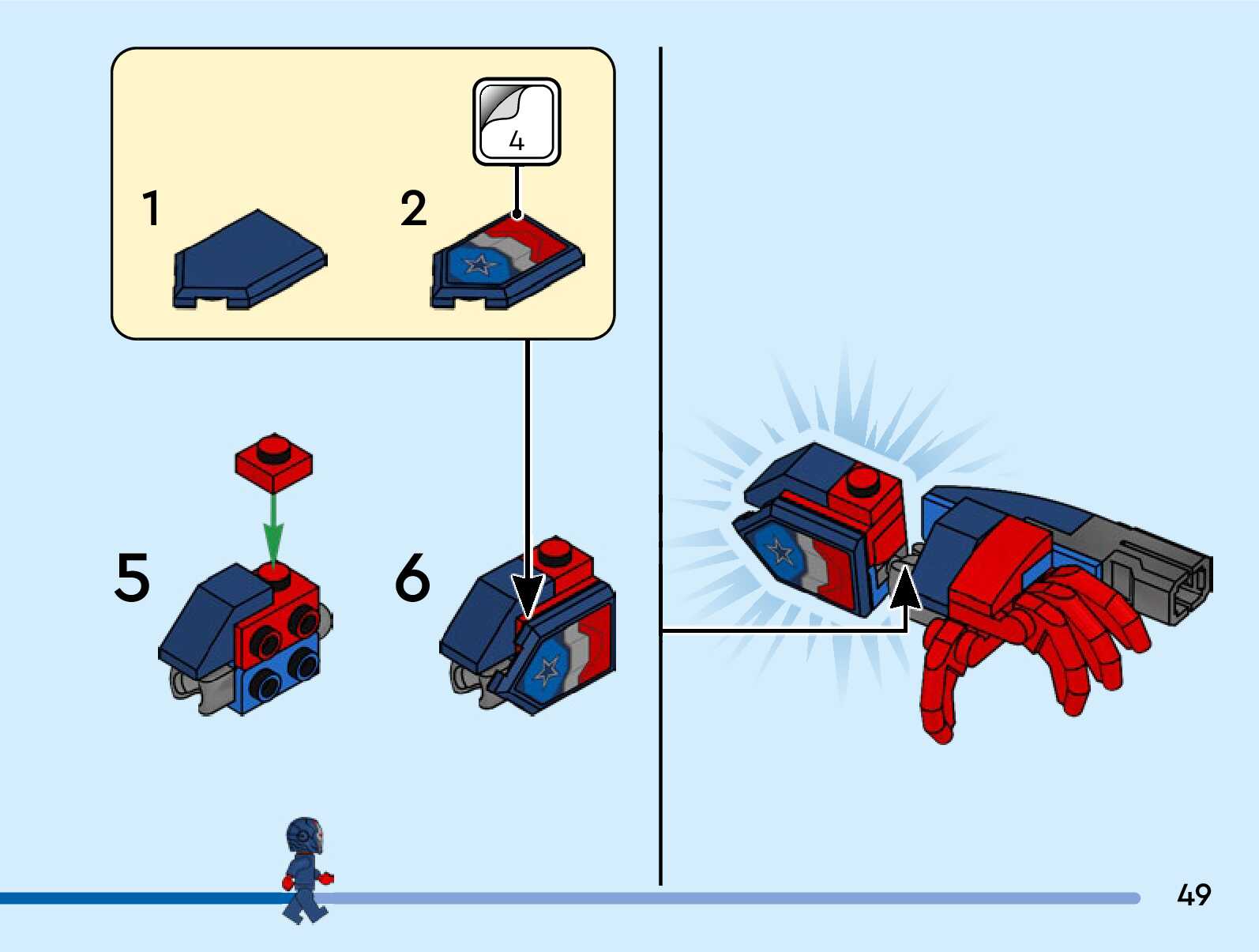 4

1

2

5

6

49