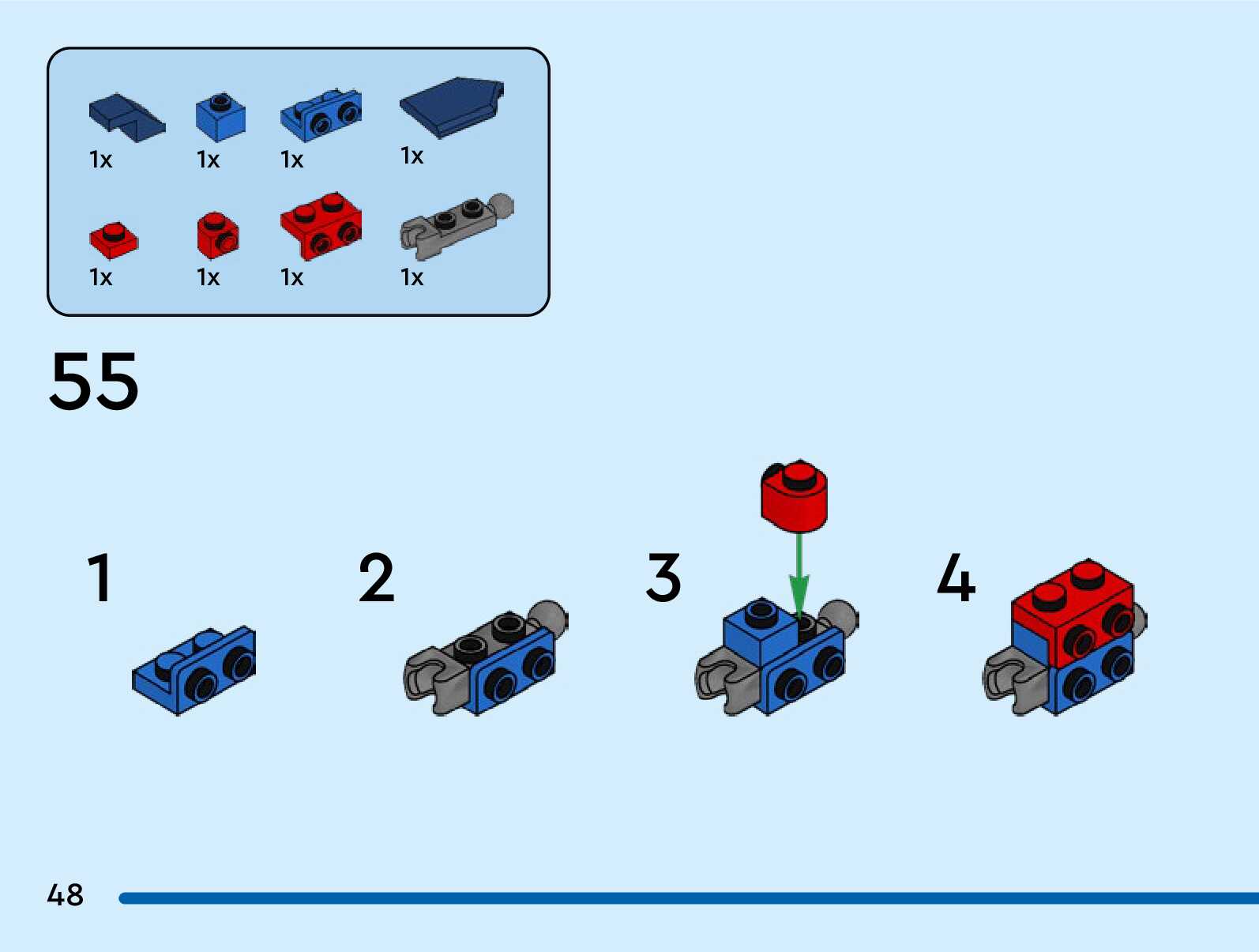 1x 1x 1x 1x

1x 1x 1x 1x

55

1

2

3

4

48