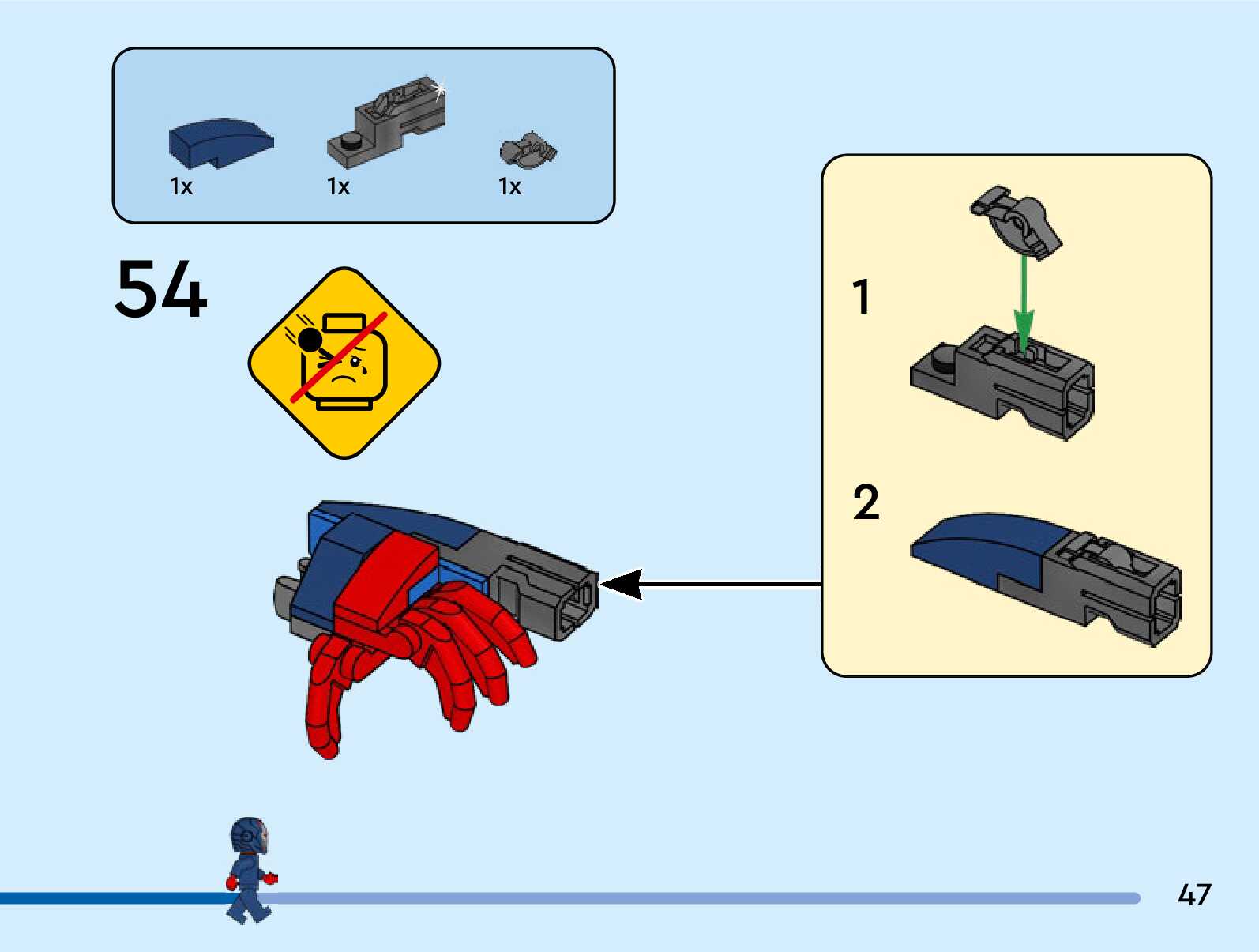 1x
1x
1x

54

1

2

47