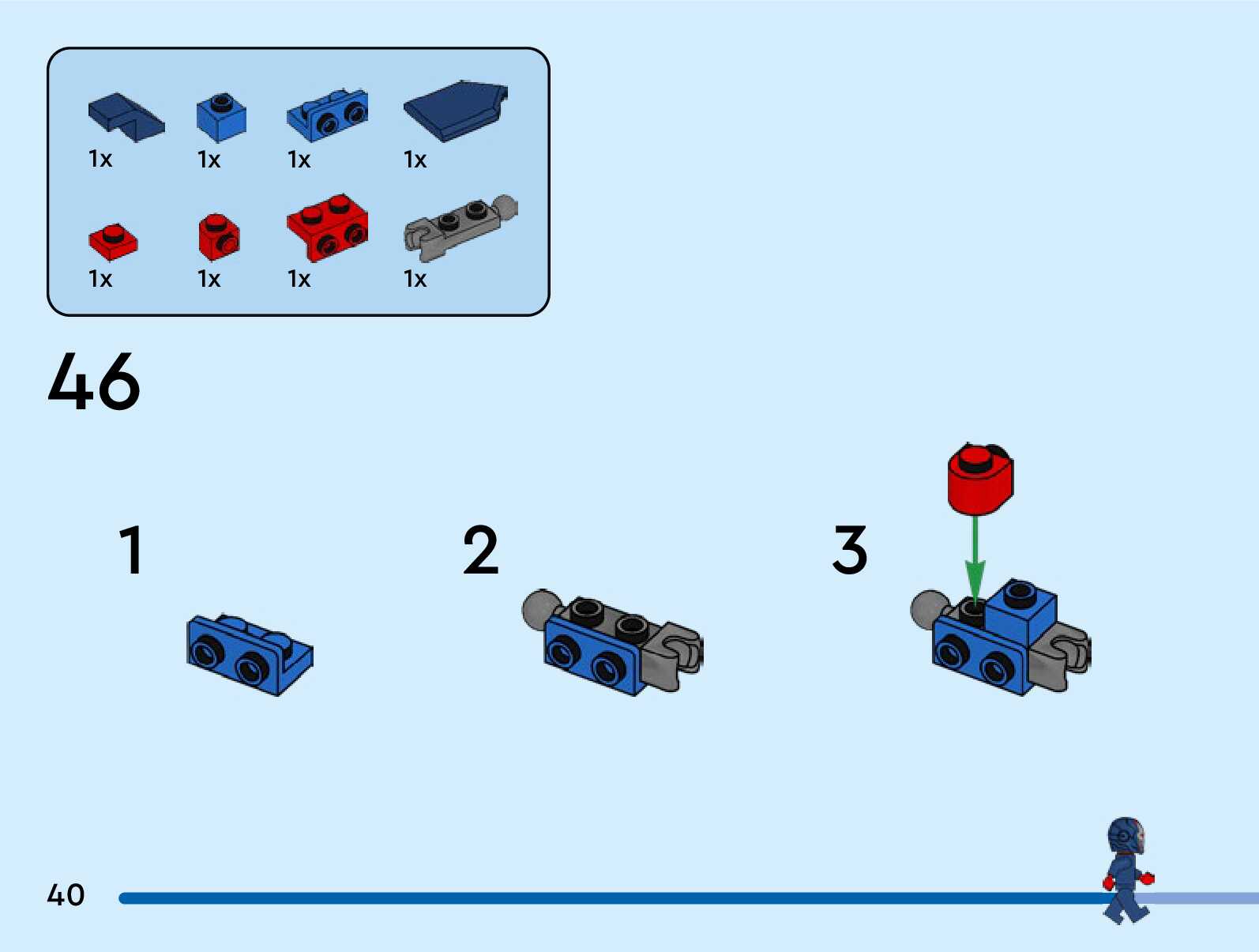 1x 1x 1x 1x

1x 1x 1x 1x

46

1

2

3

40