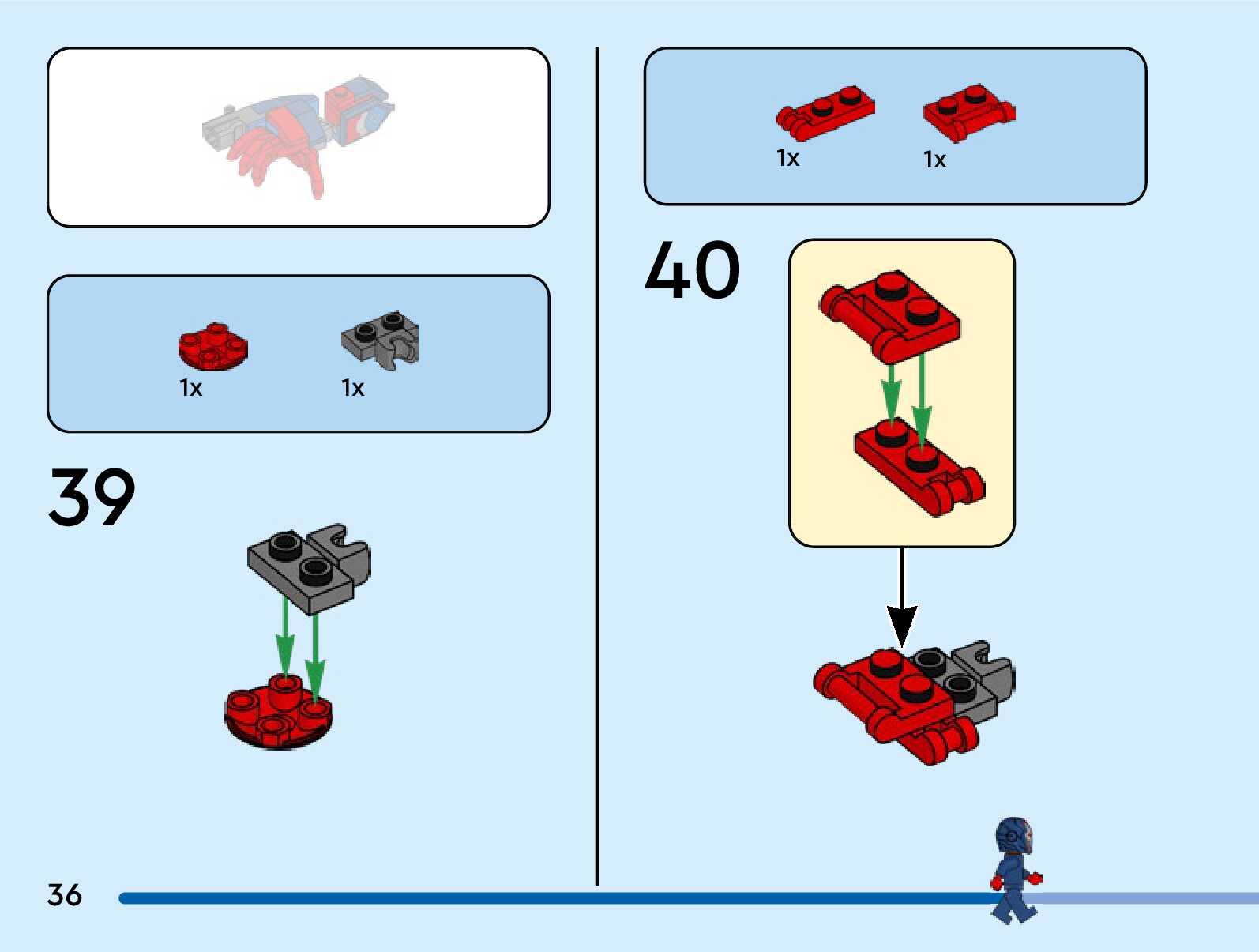 1x
1x

39

1x
1x

40

36