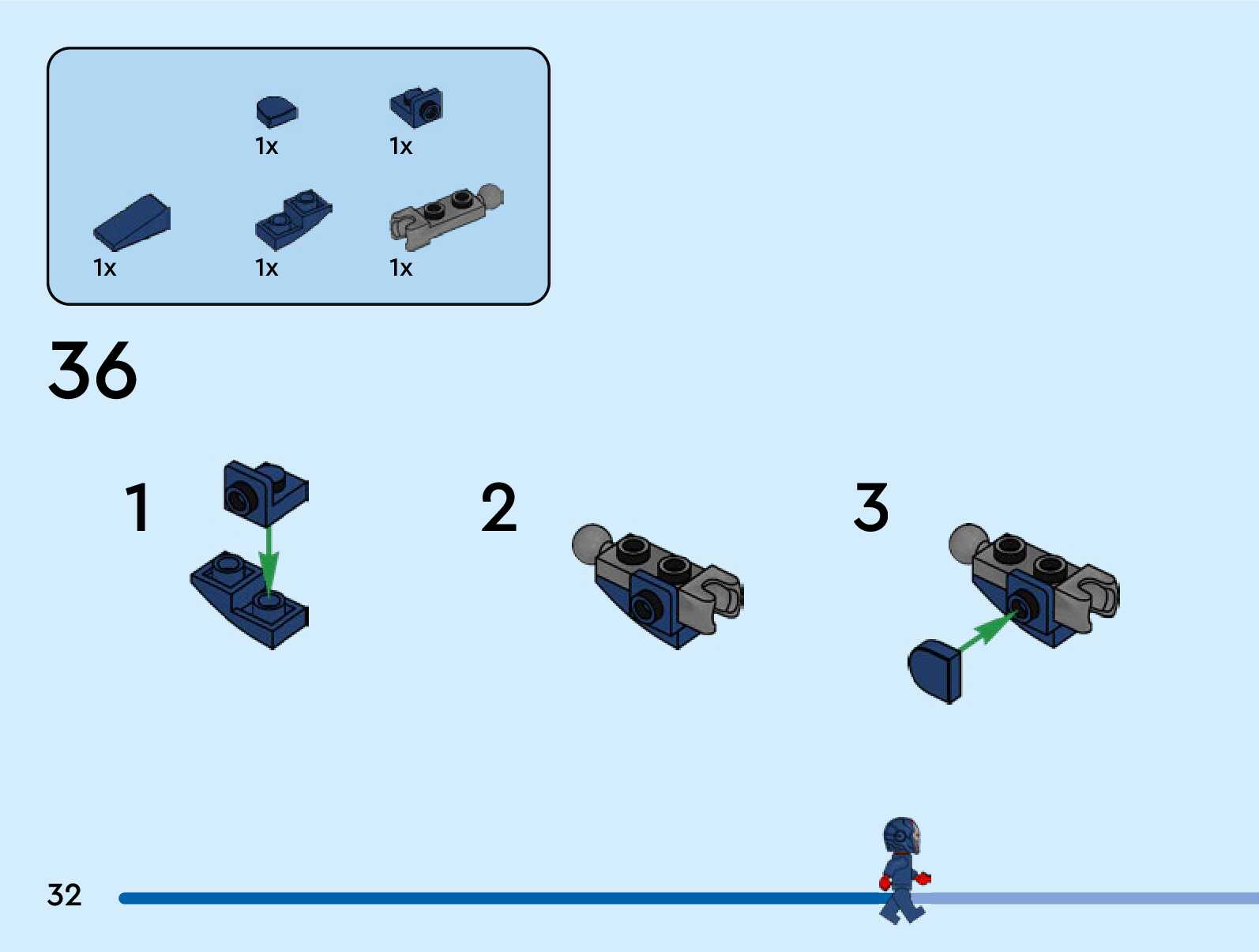 1x 1x

1x 1x 1x

36

1

2

3

32