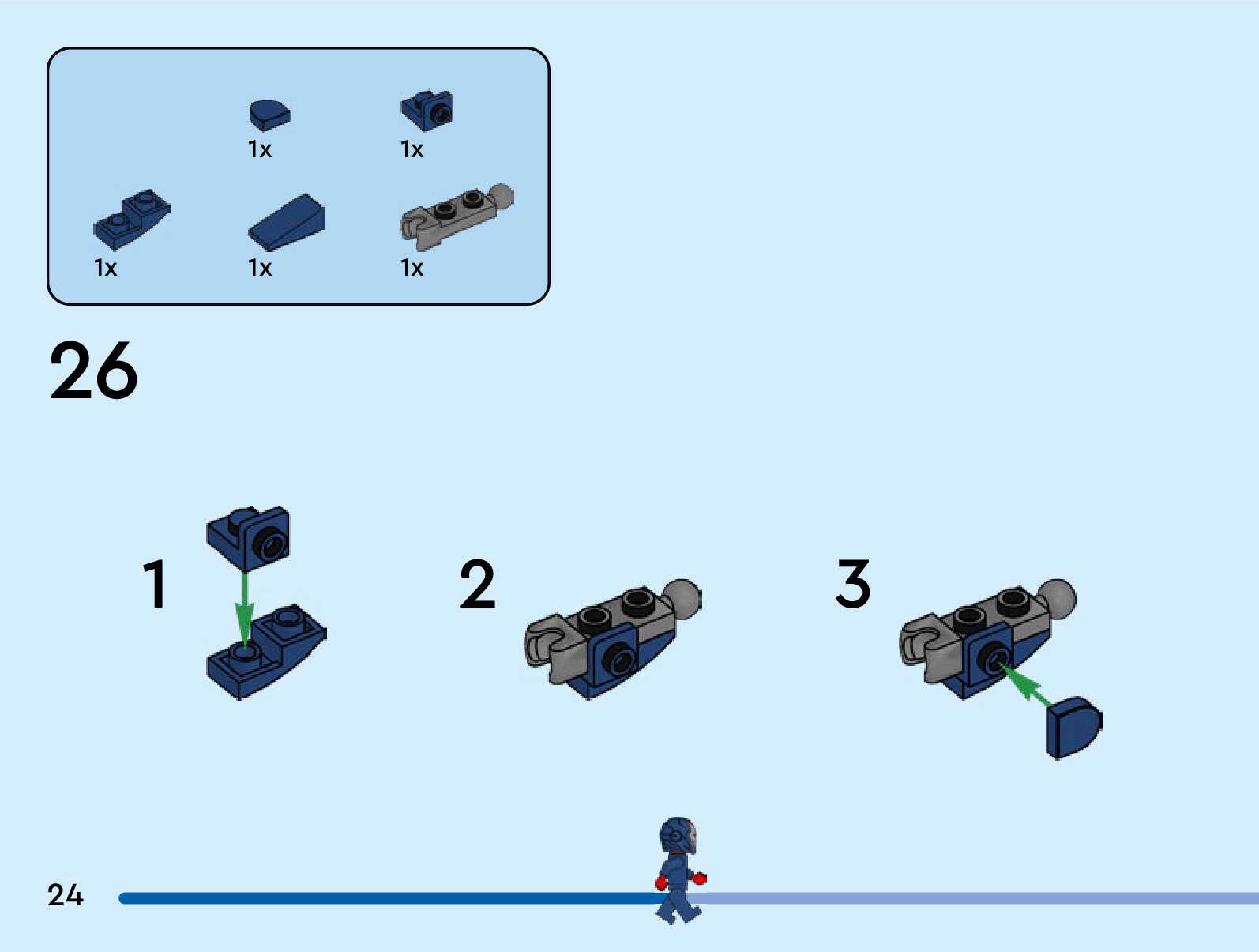 1x
1x
1x
1x
1x

26

1

2

3

24