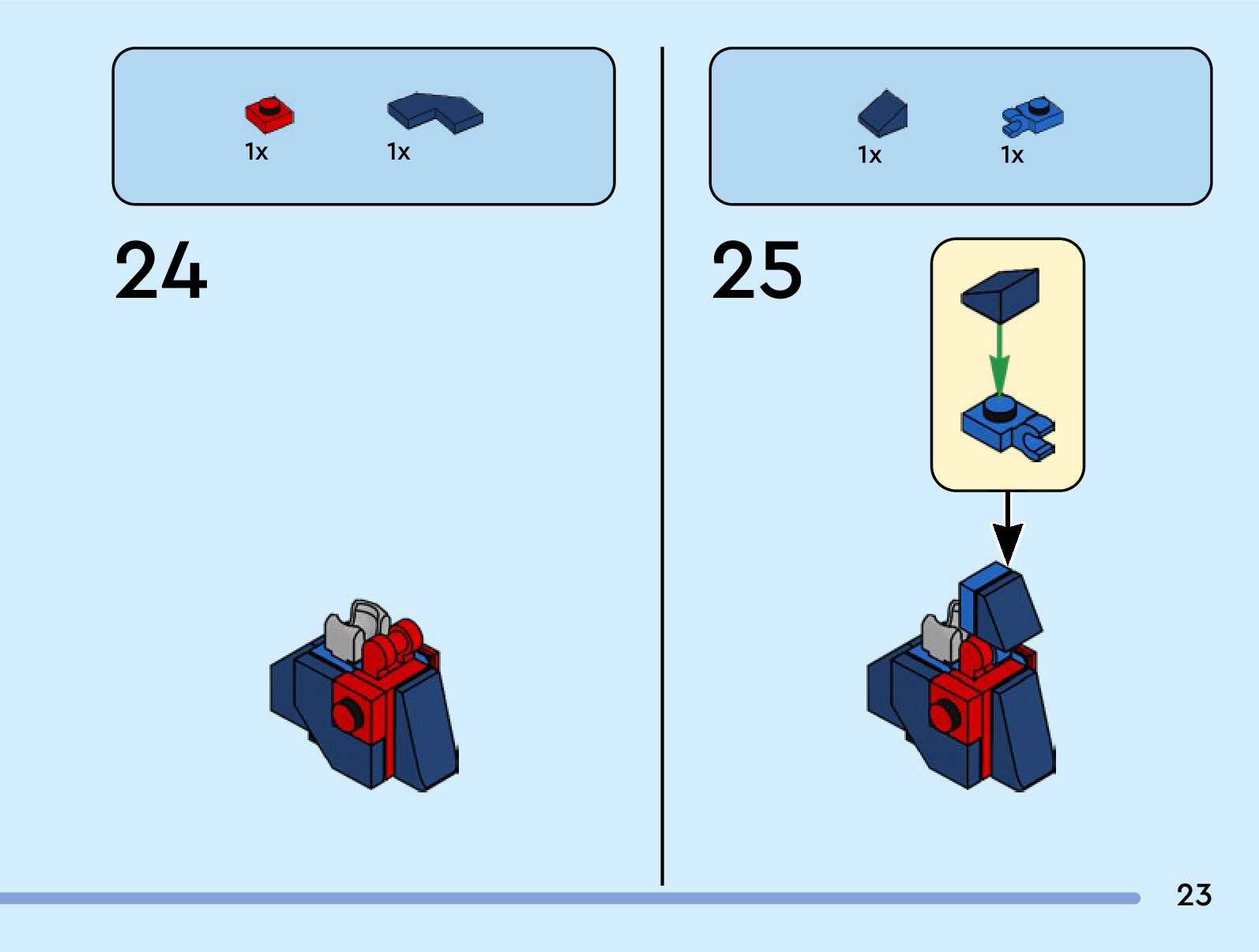 1x 1x

24

1x 1x

25

23