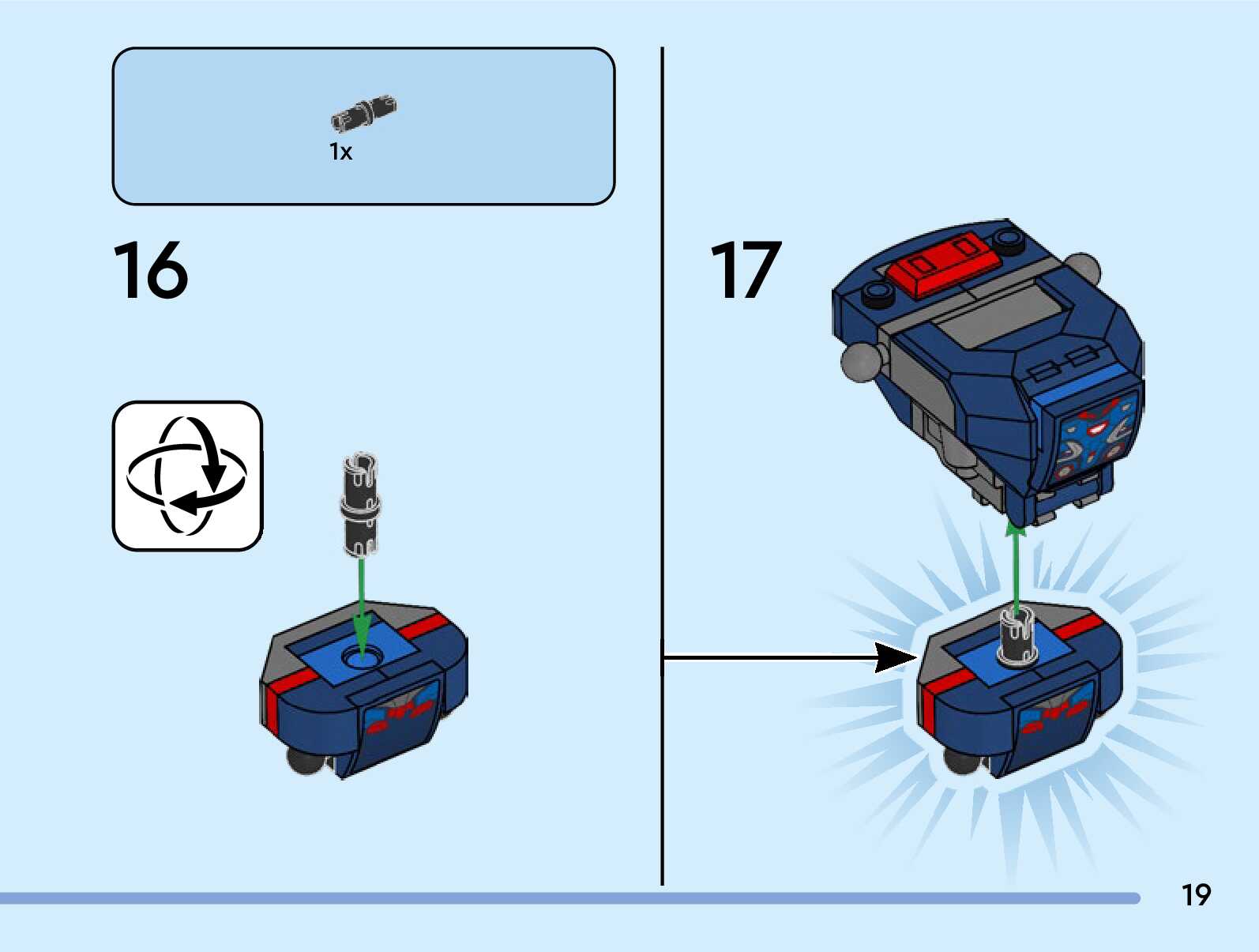 1x

16

17

19