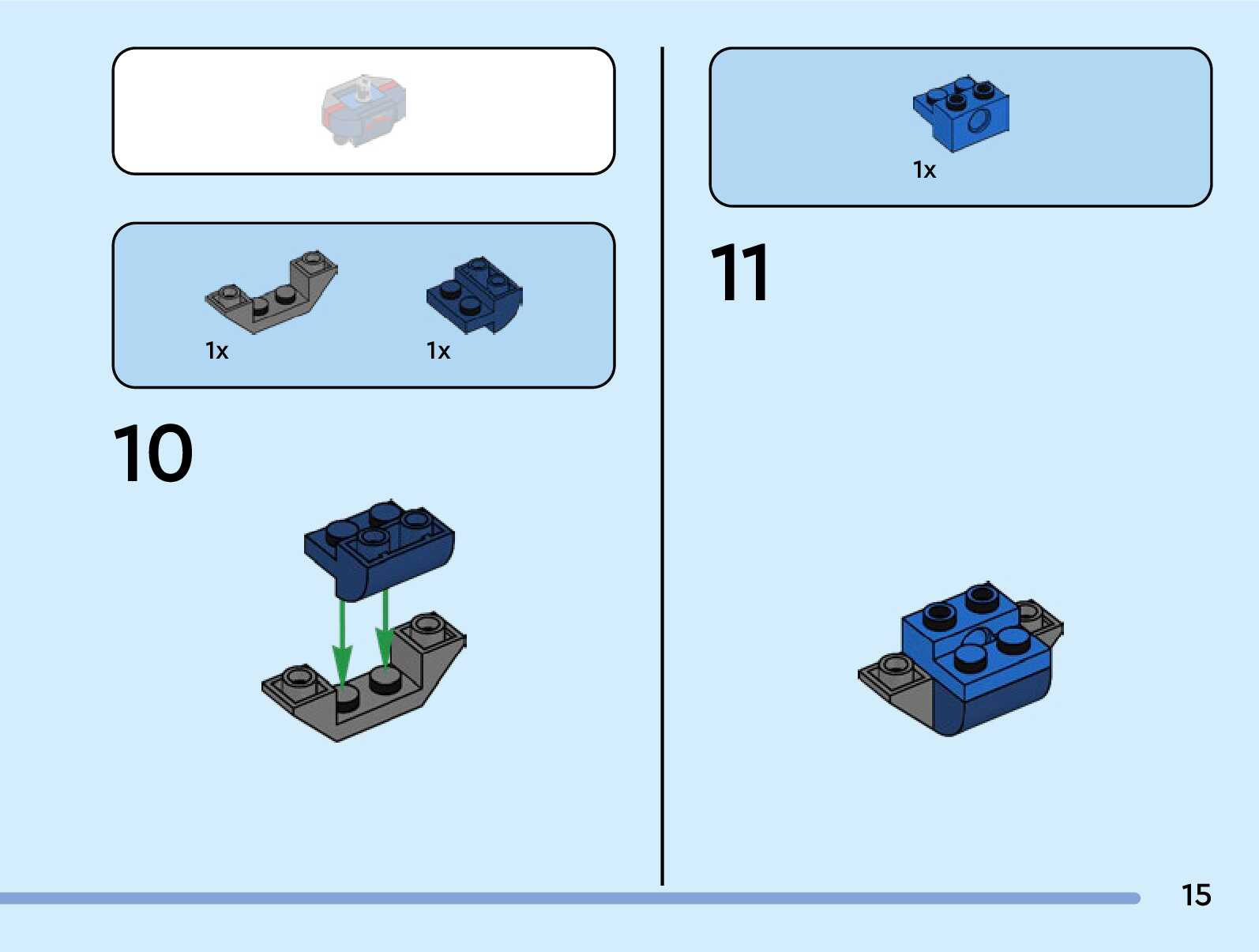 1x

1x

10

1x

11

15