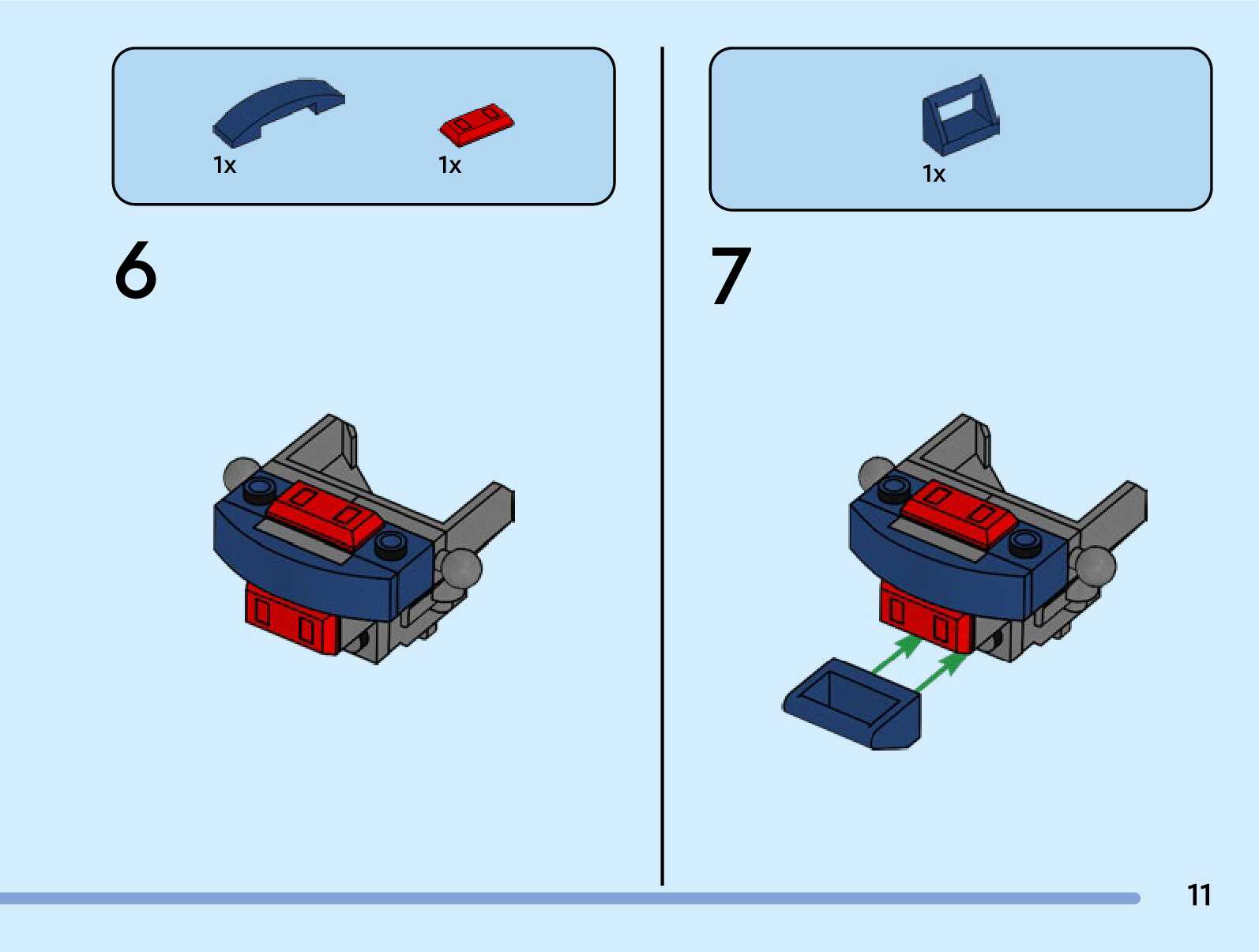 1x 1x

6

1x

7

11